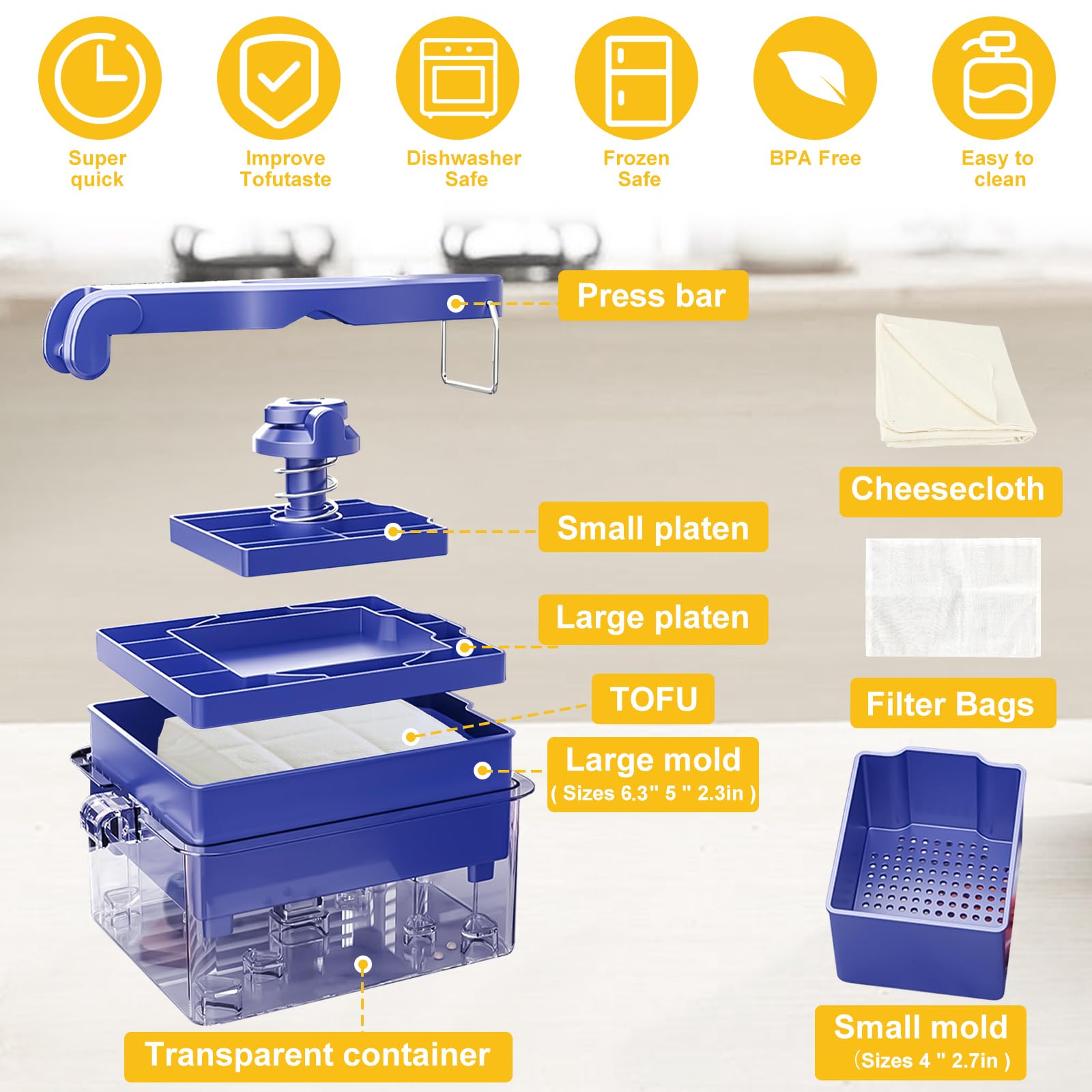 Super quick

Improve Tofutaste

Dishwasher Safe

Frozen Safe

BPA Free

Easy to clean

Press bar

Small platen

Large platen

TOFU

Large mold
( Sizes 6.3" 5 " 2.3in )

Transparent container

Cheesecloth

Filter Bags

Small mold
（Sizes 4 " 2.7in )