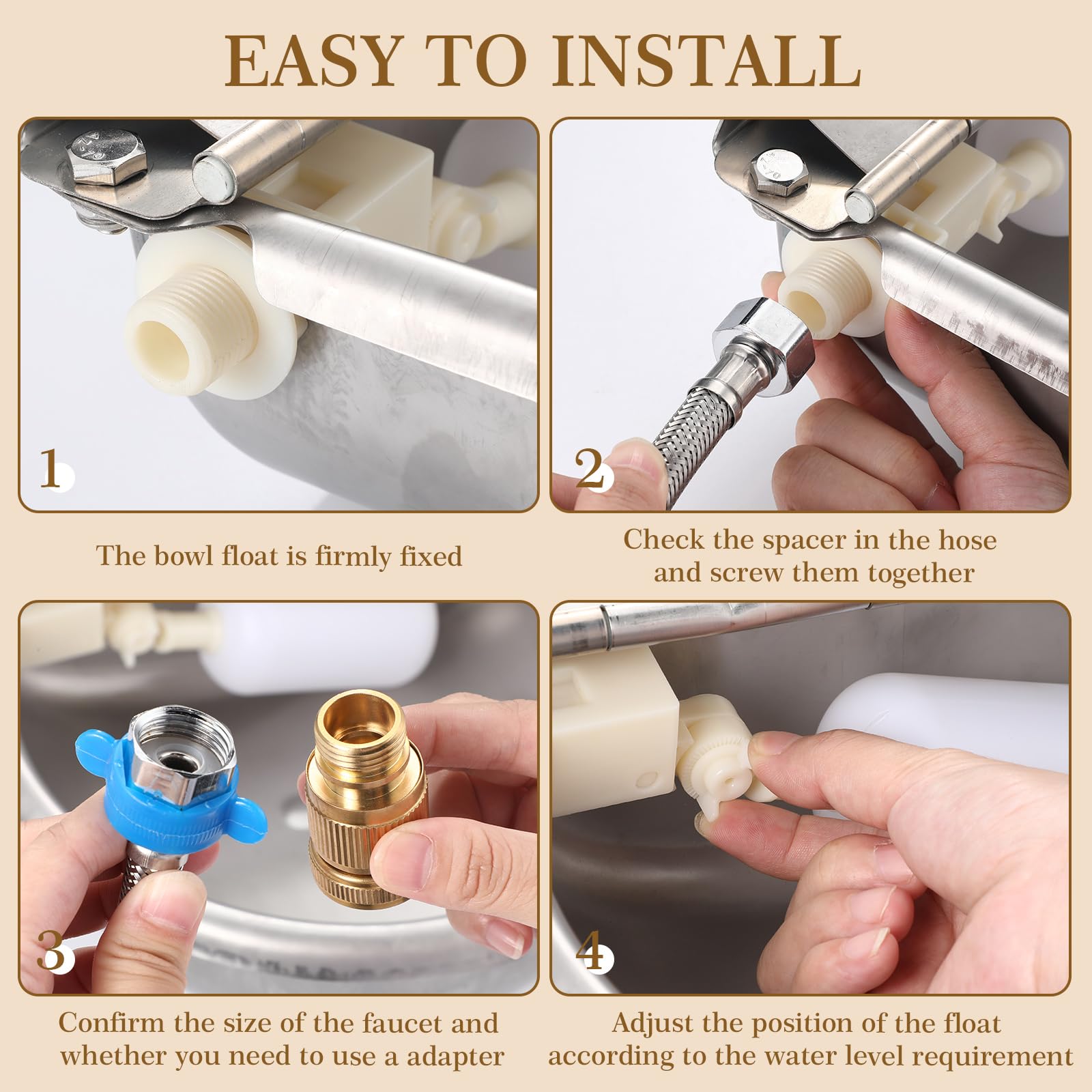 EASY TO INSTALL

1

The bowl float is firmly fixed

2

Check the spacer in the hose and screw them together

3

Confirm the size of the faucet and whether you need to use a adapter

4

Adjust the position of the float according to the water level requirement