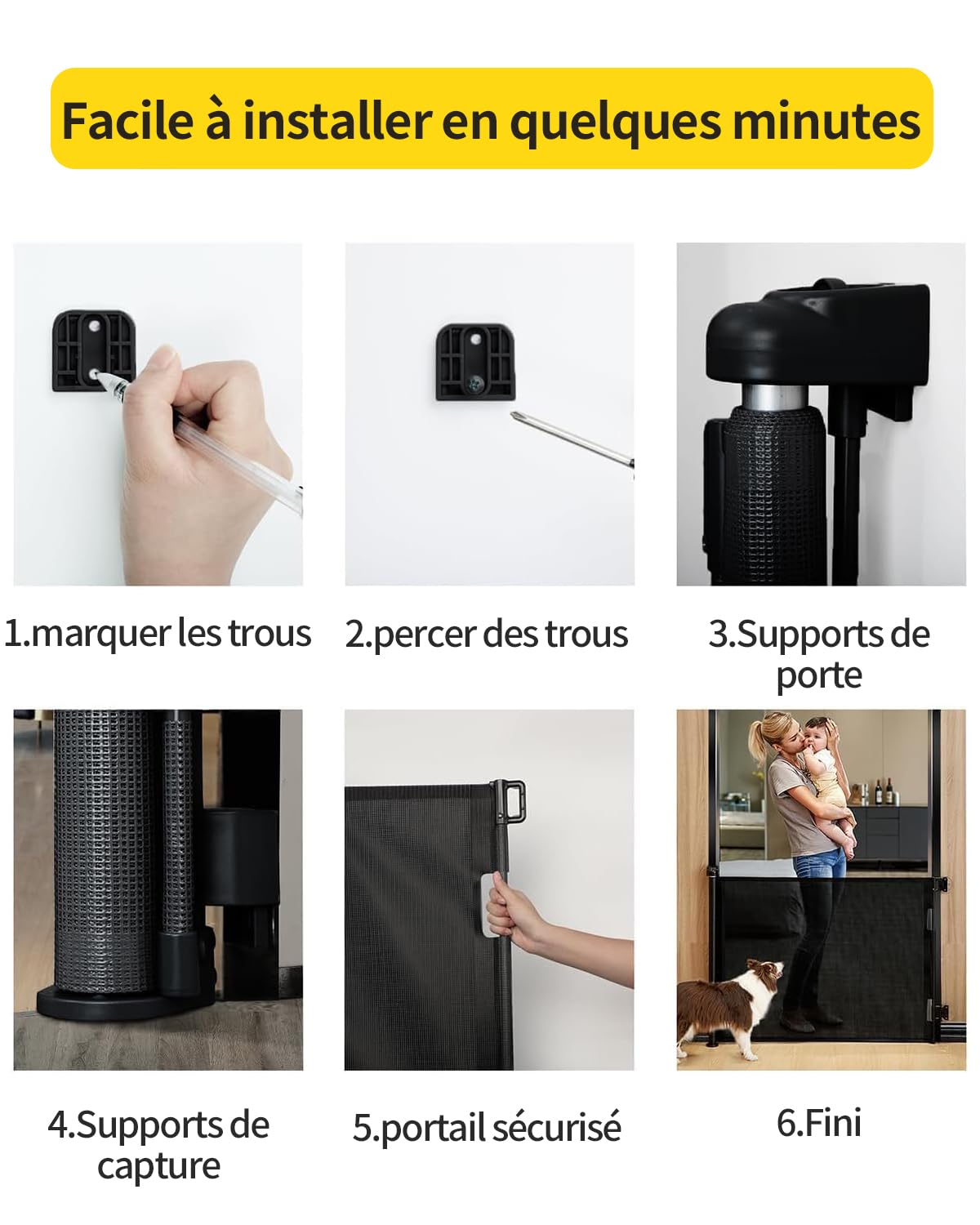 Facile à installer en quelques minutes

1.marquer les trous

2.percer des trous

3.Supports de porte

4.Supports de capture

5.portail sécurisé

6.Fini