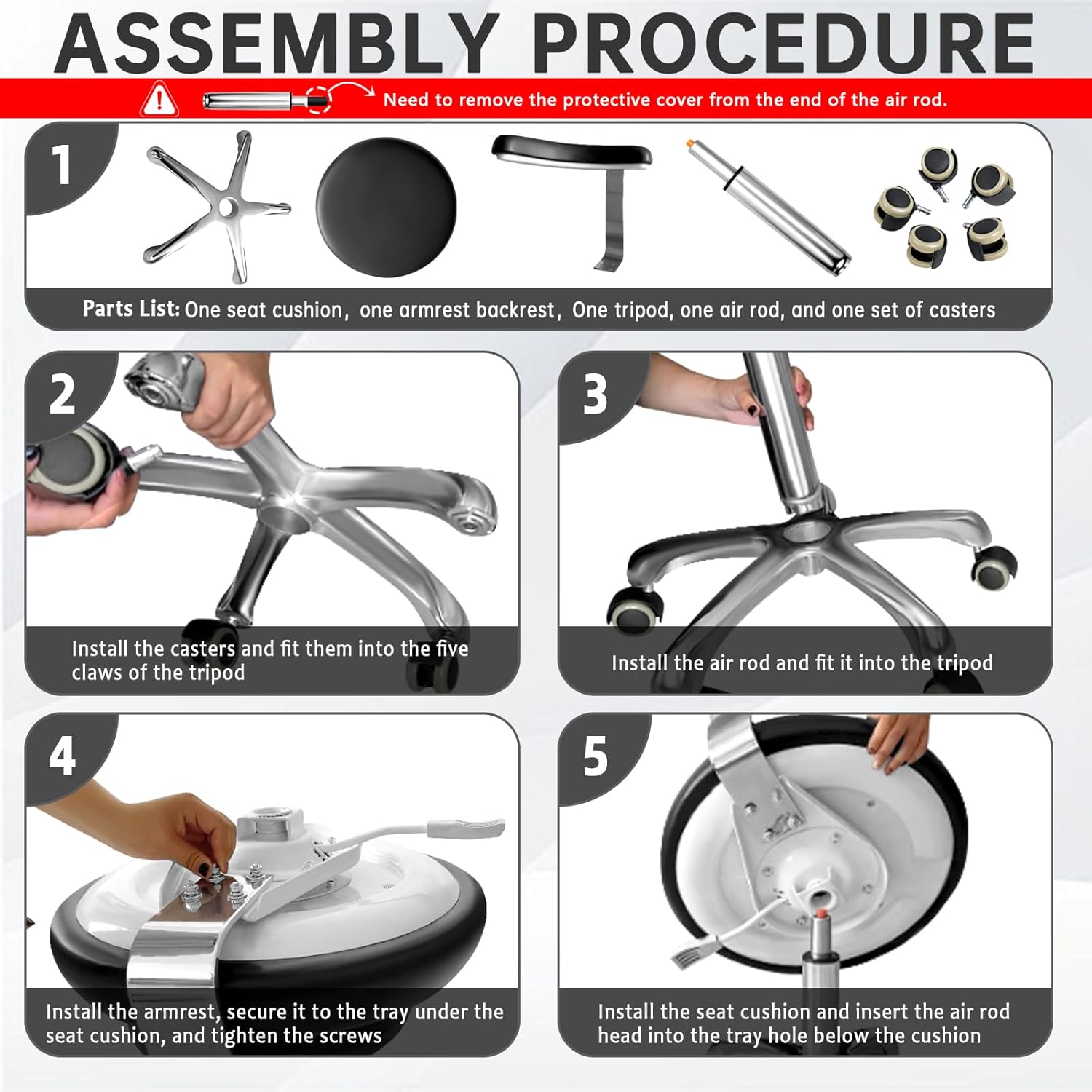 ASSEMBLY PROCEDURE

Need to remove the protective cover from the end of the air rod.

1

Parts List: One seat cushion, one armrest backrest, One tripod, one air rod, and one set of casters

2

Install the casters and fit them into the five claws of the tripod

3

Install the air rod and fit it into the tripod

4

Install the armrest, secure it to the tray under the seat cushion, and tighten the screws

5

Install the seat cushion and insert the air rod head into the tray hole below the cushion