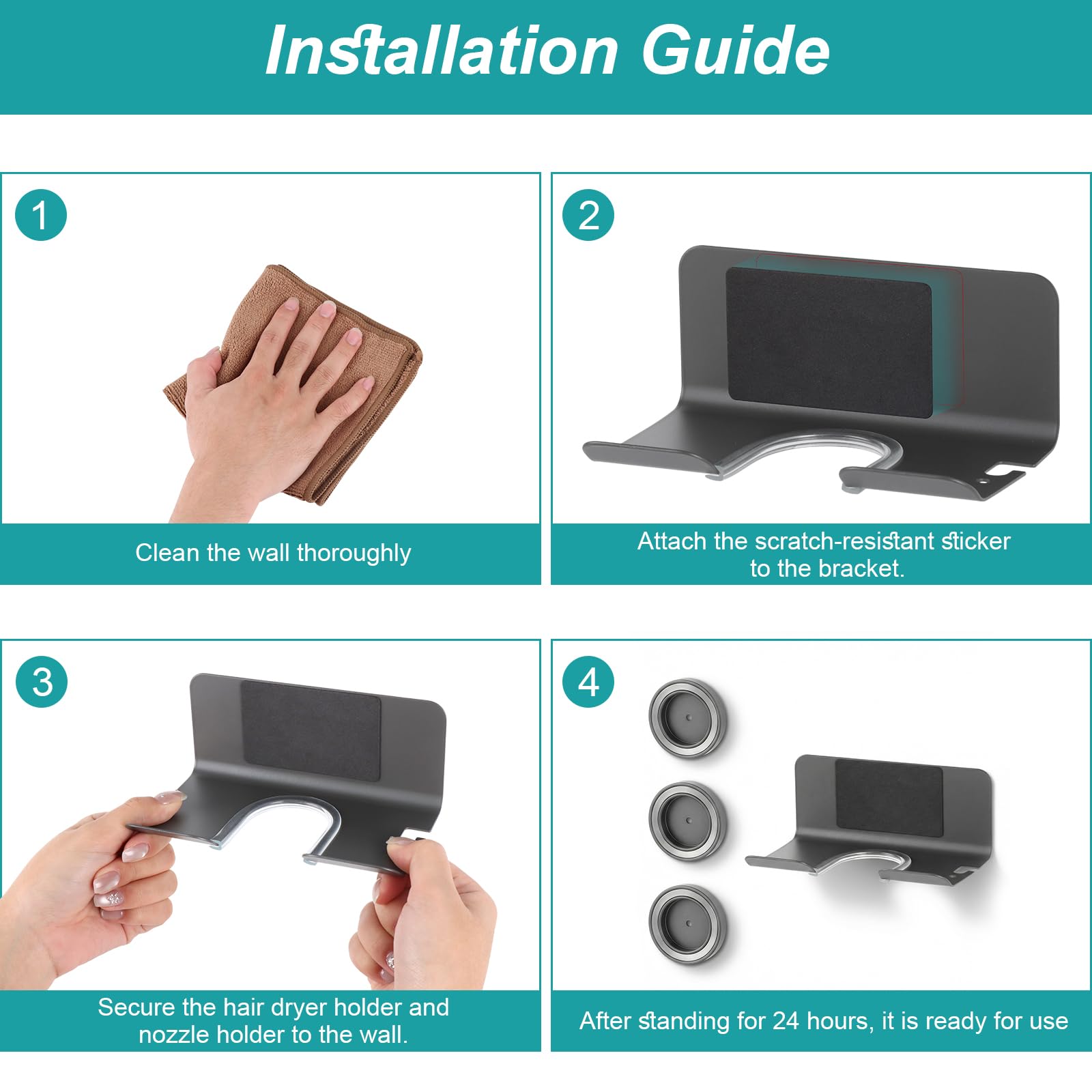 Installation Guide

1

Clean the wall thoroughly

2

Attach the scratch-resistant sticker to the bracket.

3

Secure the hair dryer holder and nozzle holder to the wall.

4

After standing for 24 hours, it is ready for use