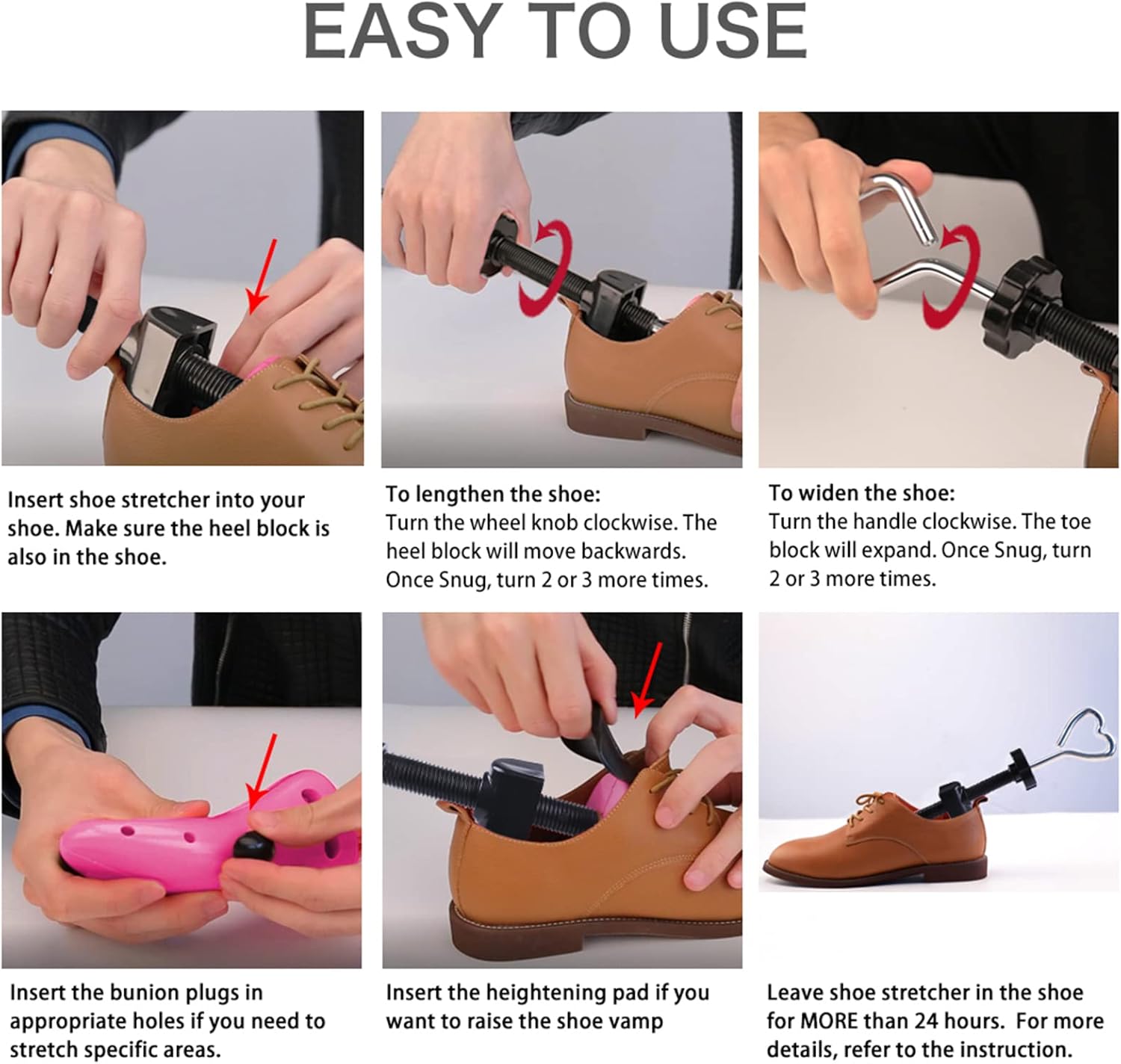 EASY TO USE

Insert shoe stretcher into your shoe. Make sure the heel block is also in the shoe.

To lengthen the shoe:
Turn the wheel knob clockwise. The heel block will move backwards. Once Snug, turn 2 or 3 more times.

To widen the shoe:
Turn the handle clockwise. The toe block will expand. Once Snug, turn 2 or 3 more times.

Insert the bunion plugs in appropriate holes if you need to stretch specific areas.

Insert the heightening pad if you want to raise the shoe vamp

Leave shoe stretcher in the shoe for MORE than 24 hours. For more details, refer to the instruction.