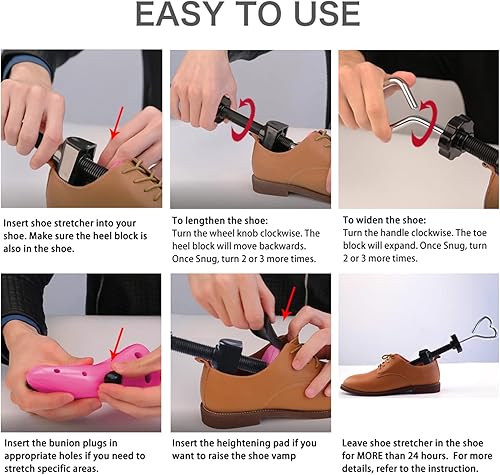 EASY TO USE

Insert shoe stretcher into your shoe. Make sure the heel block is also in the shoe.

To lengthen the shoe:
Turn the wheel knob clockwise. The heel block will move backwards. Once Snug, turn 2 or 3 more times.

To widen the shoe:
Turn the handle clockwise. The toe block will expand. Once Snug, turn 2 or 3 more times.

Insert the bunion plugs in appropriate holes if you need to stretch specific areas.

Insert the heightening pad if you want to raise the shoe vamp

Leave shoe stretcher in the shoe for MORE than 24 hours. For more details, refer to the instruction.