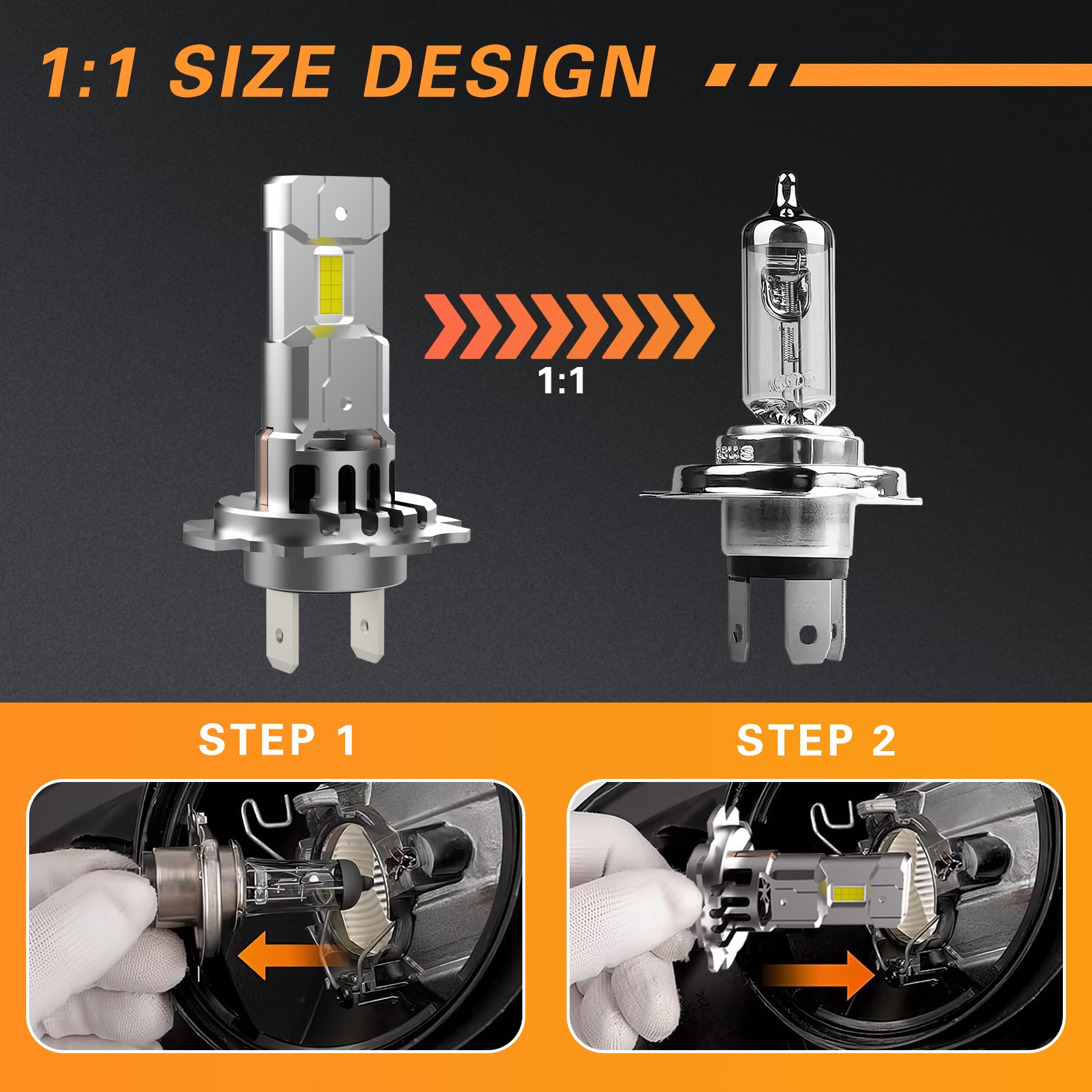 1:1 SIZE DESIGN

1:1

STEP 1

STEP 2