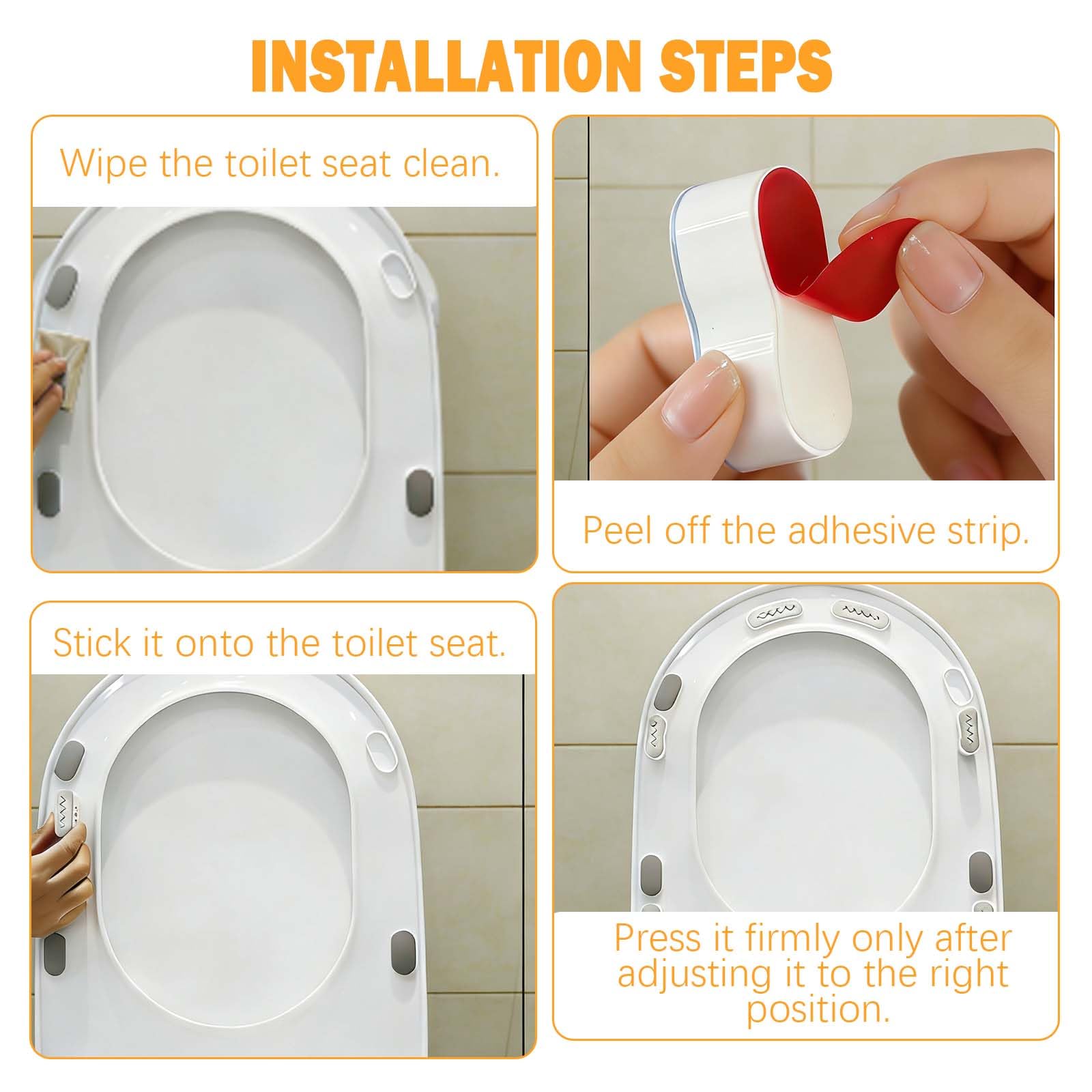 INSTALLATION STEPS

Wipe the toilet seat clean.

Peel off the adhesive strip.

Stick it onto the toilet seat.

Press it firmly only after adjusting it to the right position.