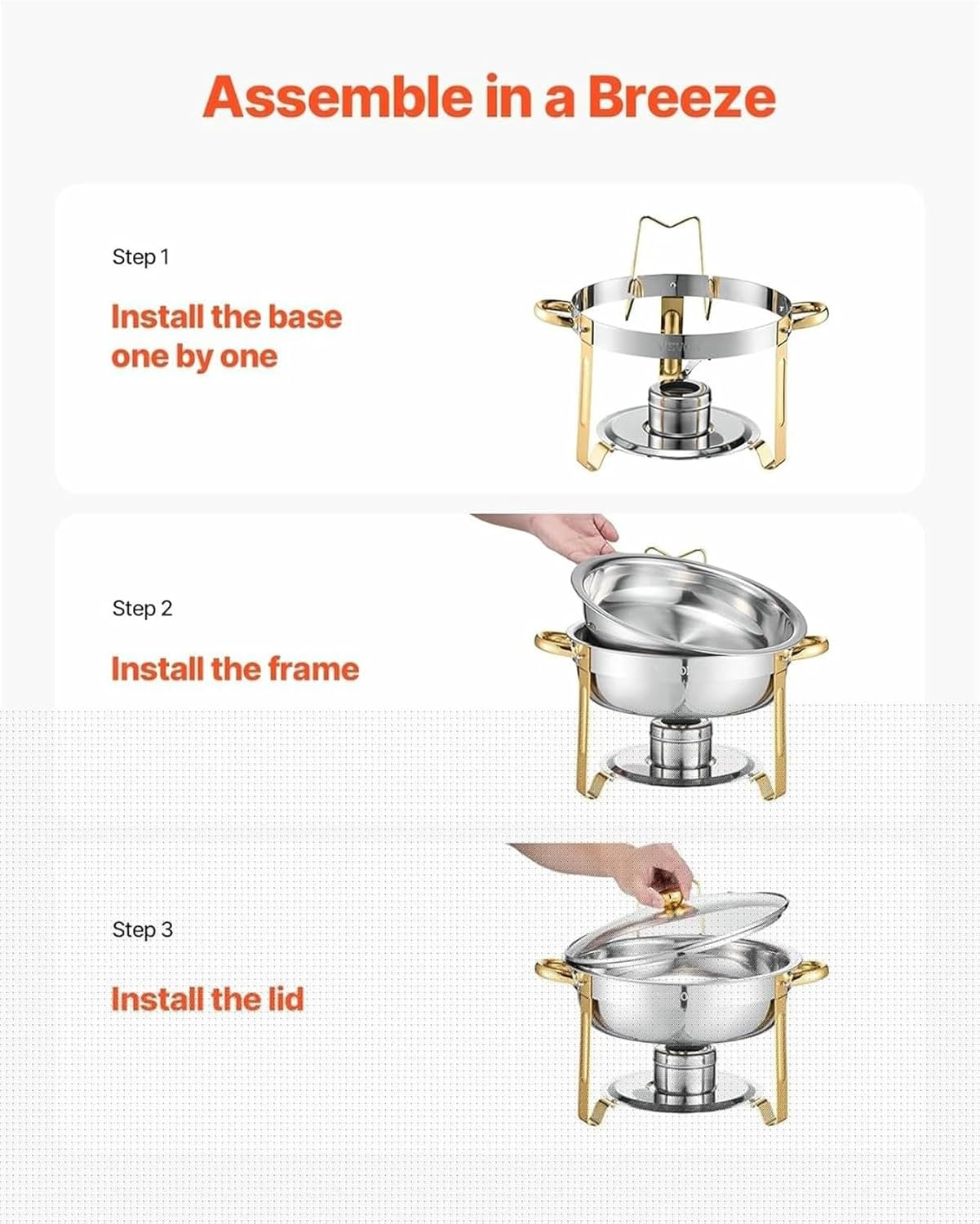 Assemble in a Breeze

Step 1

Install the base one by one

Step 2

Install the frame

Step 3

Install the lid