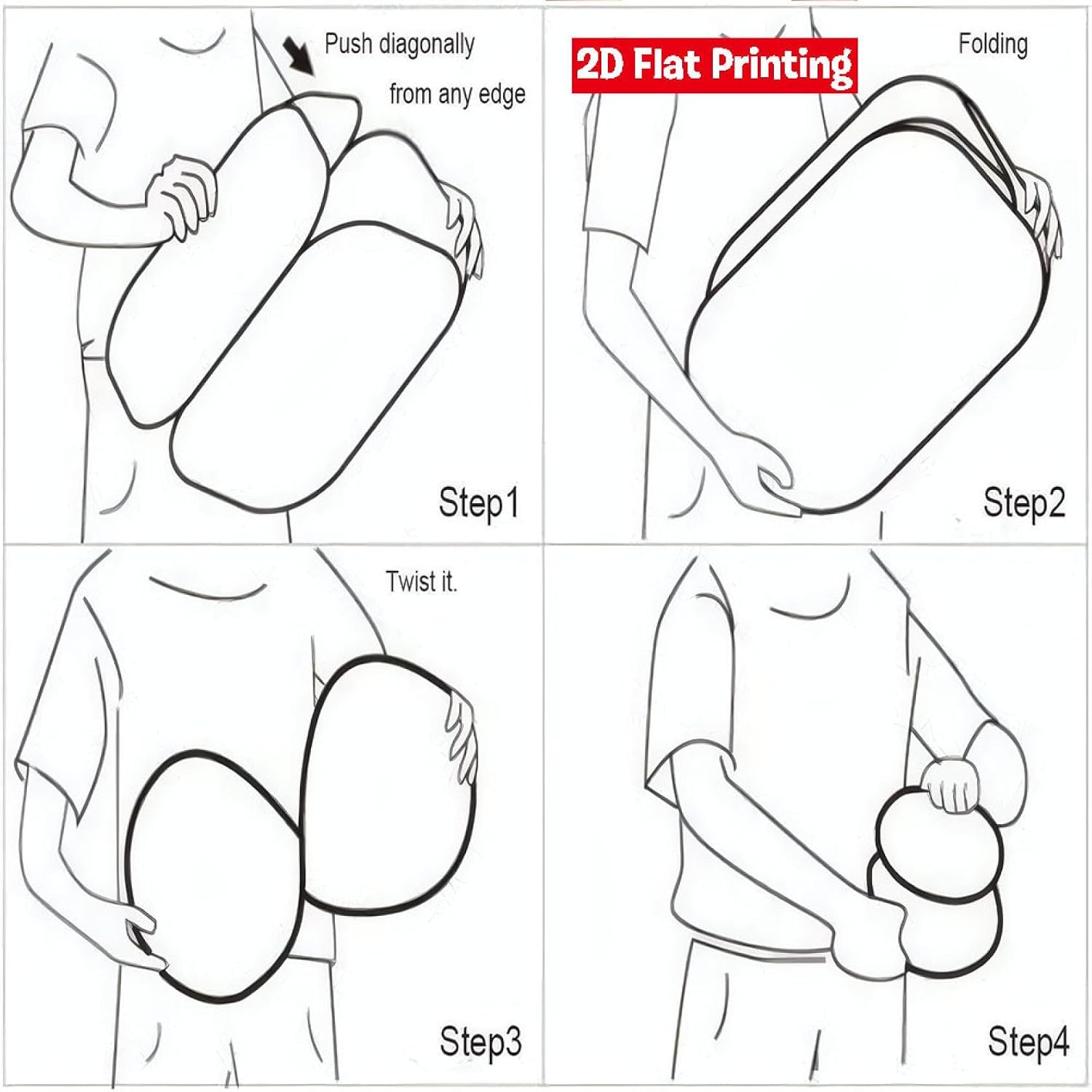 Push diagonally from any edge

Step1

2D Flat Printing

Folding

Step2

Twist it.

Step3

Step4