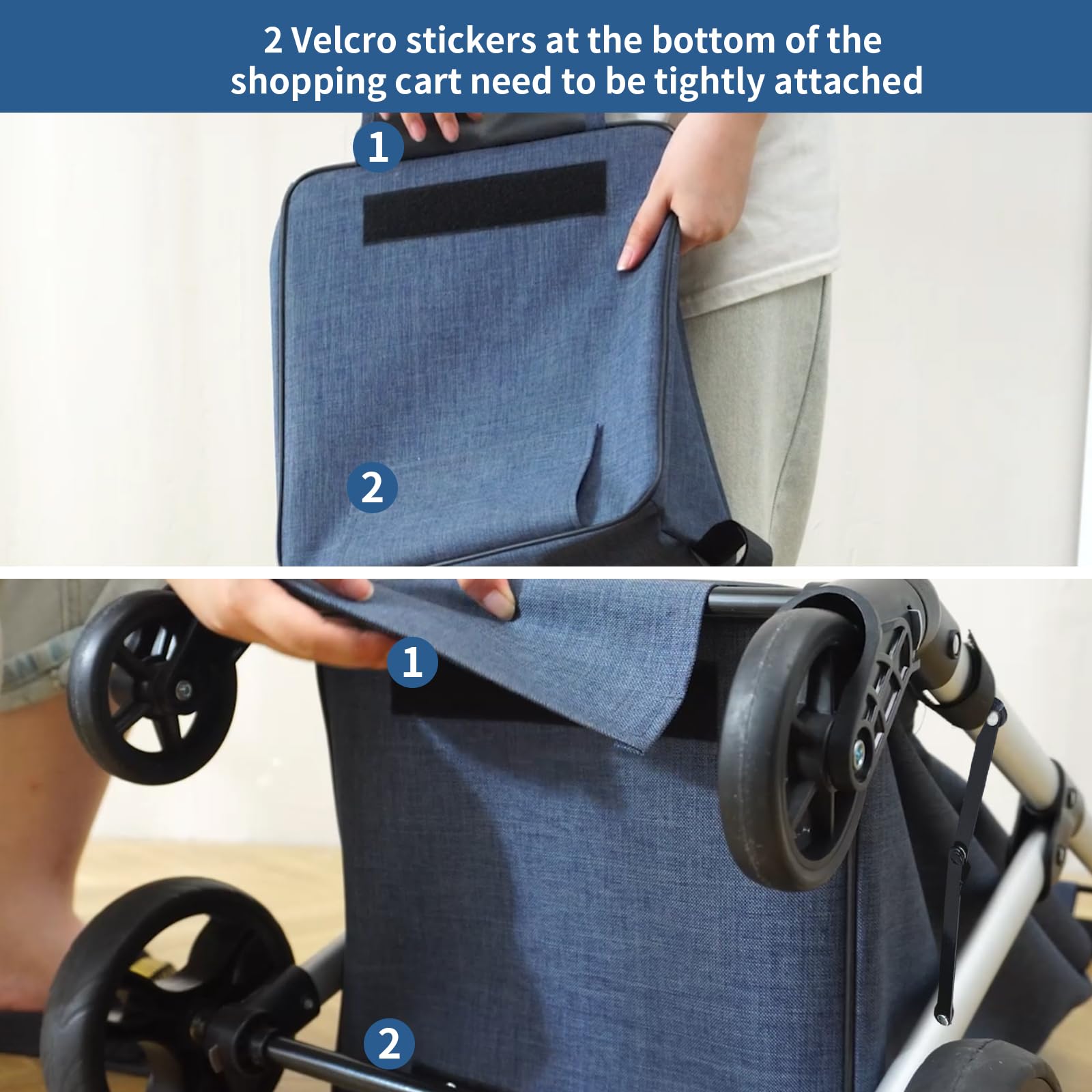 2 Velcro stickers at the bottom of the shopping cart need to be tightly attached

1

2

1

2