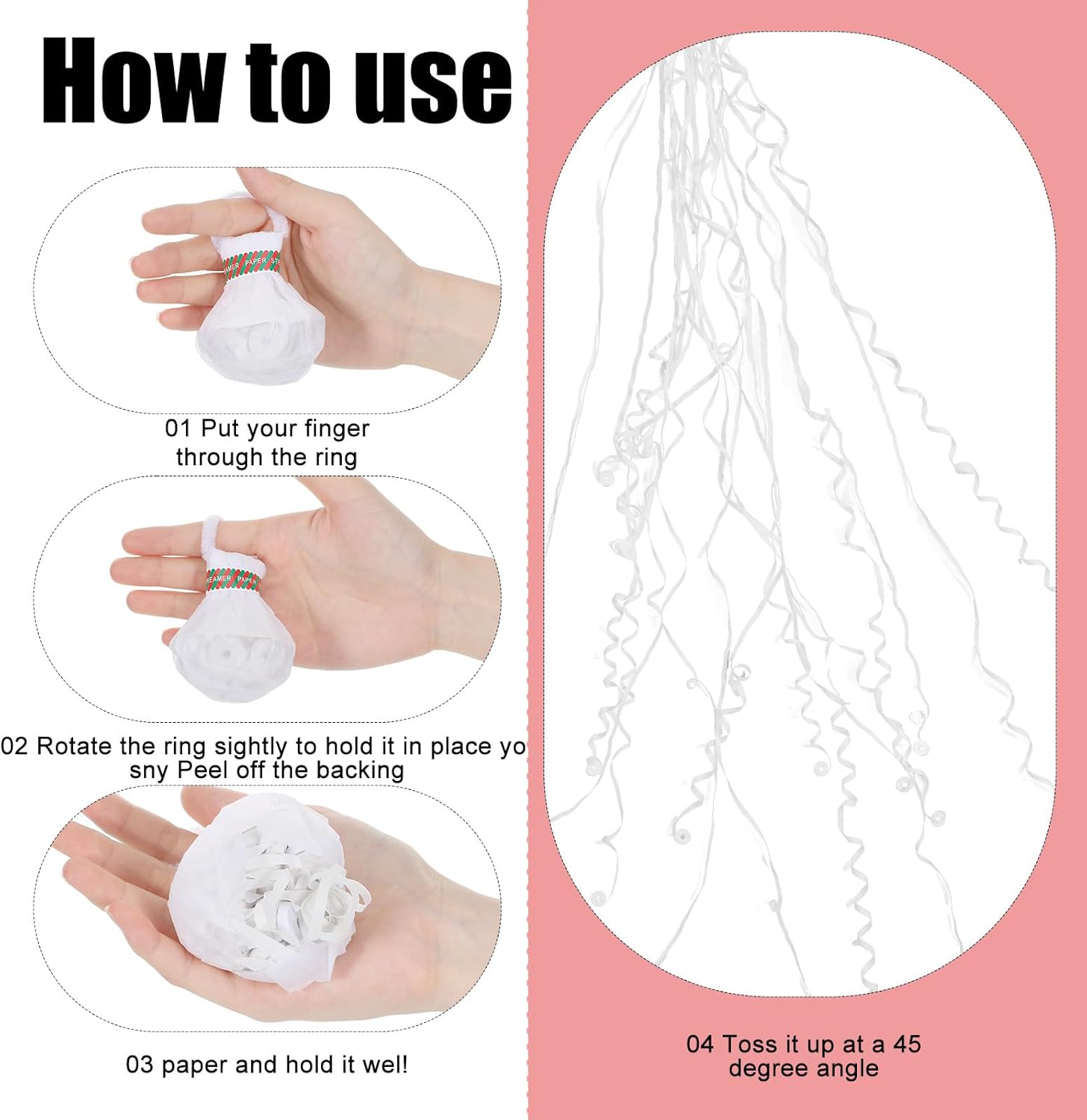 How to use

REAMER PAPER ST

01 Put your finger through the ring

REAMER PAPER

02 Rotate the ring sightly to hold it in place yo sny Peel off the backing

03 paper and hold it wel!

04 Toss it up at a 45 degree angle