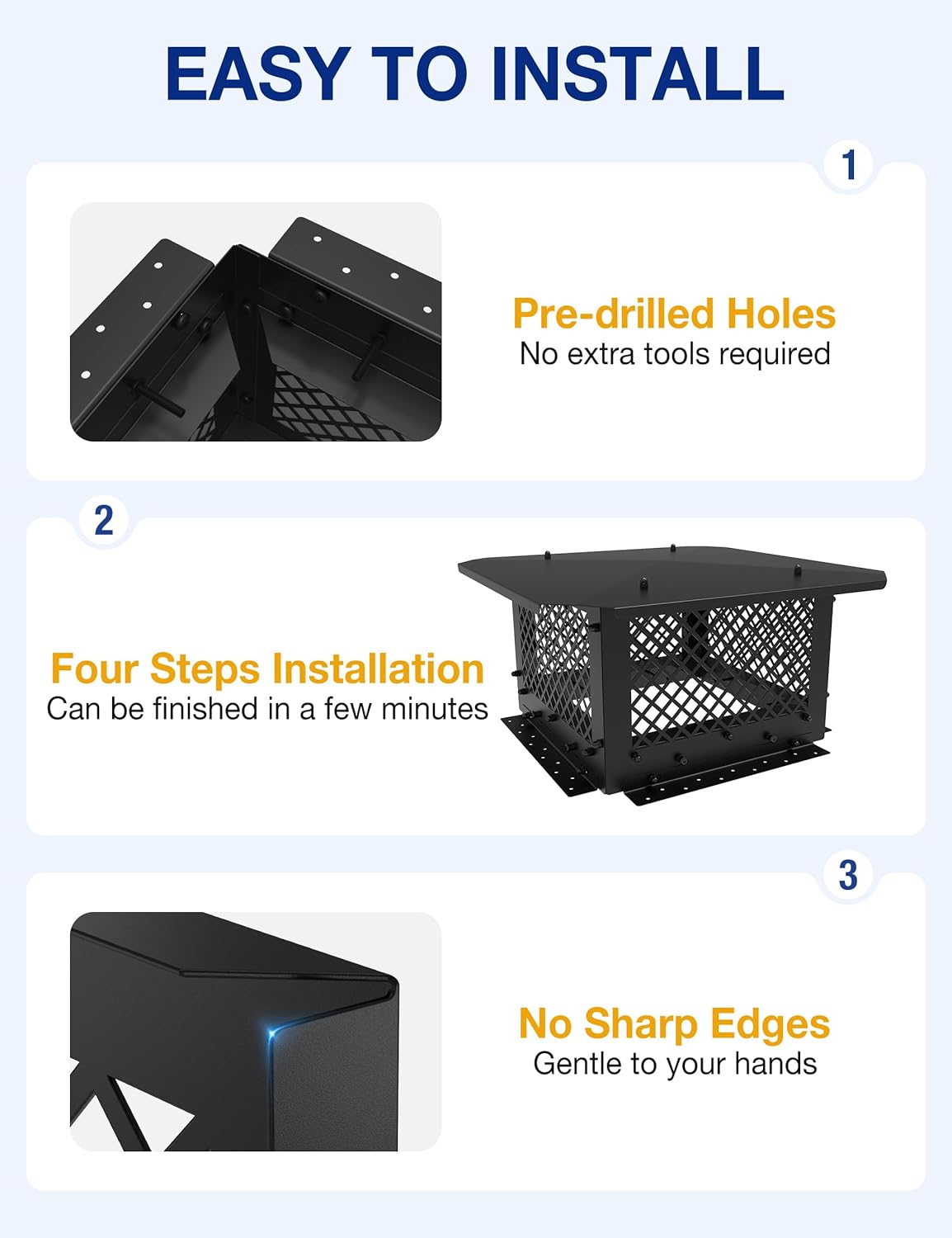 EASY TO INSTALL

1

Pre-drilled Holes
No extra tools required

2

Four Steps Installation
Can be finished in a few minutes

3

No Sharp Edges
Gentle to your hands