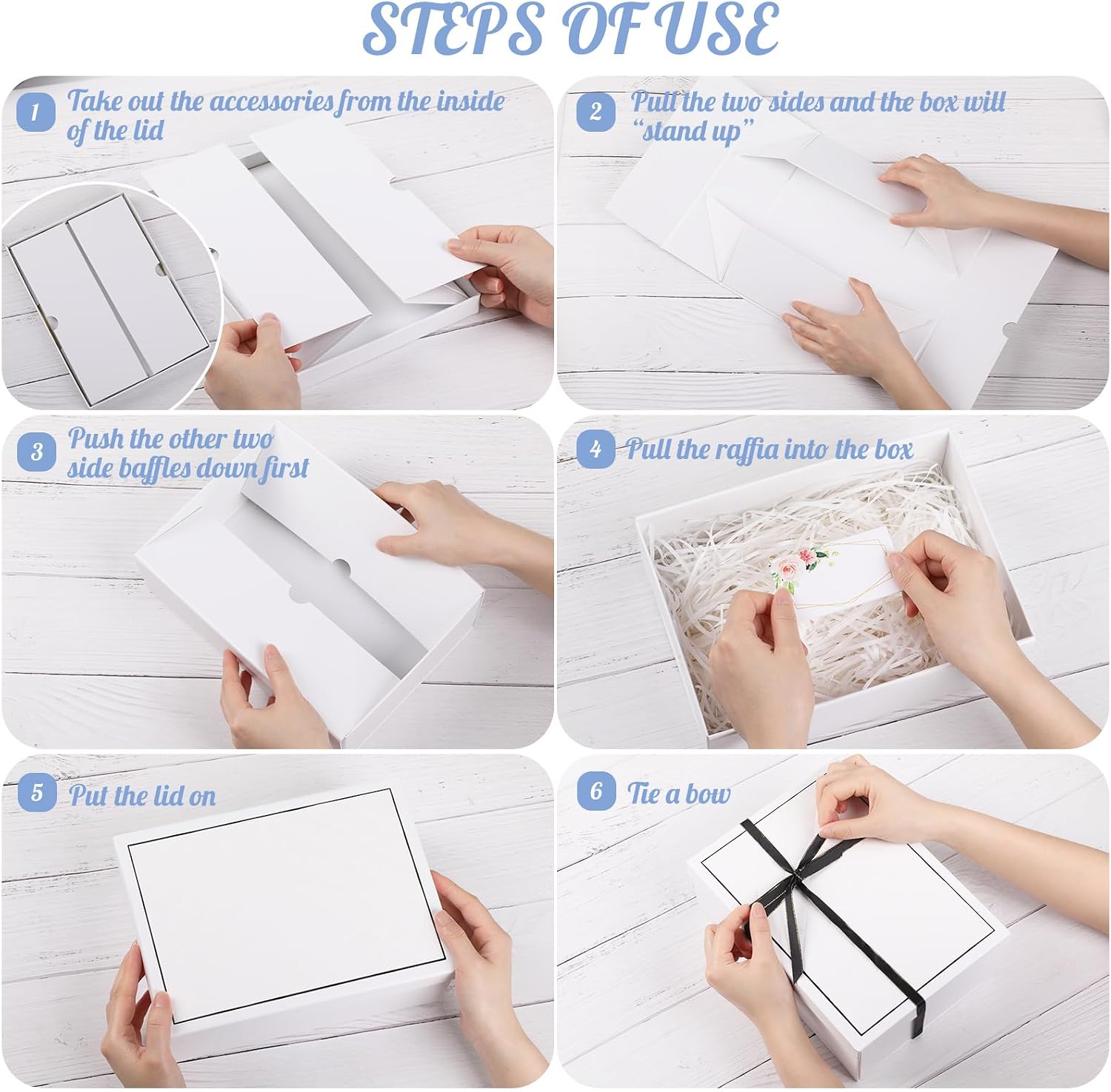 STEPS OF USE

1 Take out the accessories from the inside of the lid

2 Pull the two sides and the box will "stand up"

3 Push the other two side baffles down first

4 Pull the raffia into the box

5 Put the lid on

6 Tie a bow