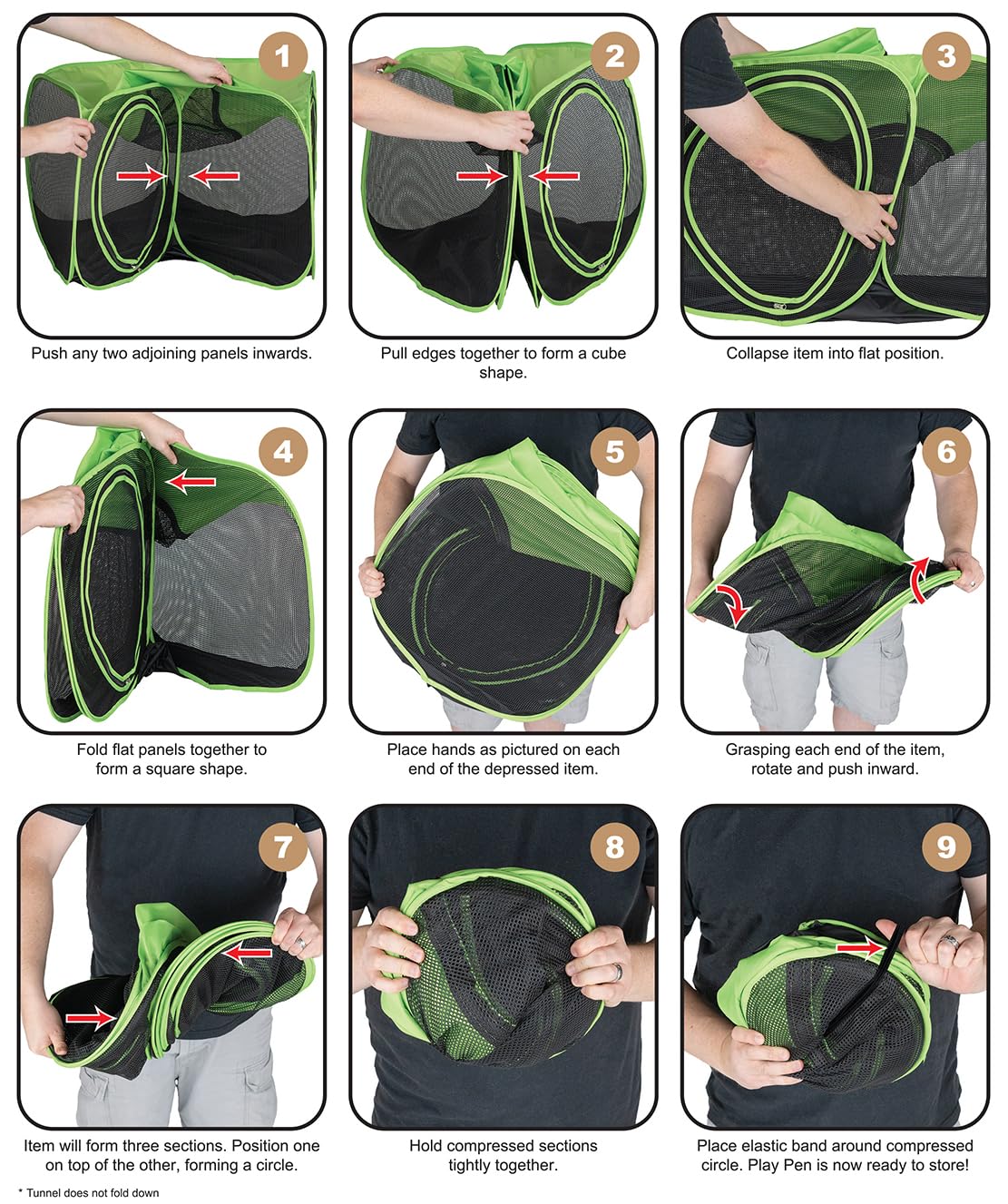 1

Push any two adjoining panels inwards.

2

Pull edges together to form a cube shape.

3

Collapse item into flat position.

4

Fold flat panels together to form a square shape.

5

Place hands as pictured on each end of the depressed item.

6

Grasping each end of the item, rotate and push inward.

7

Item will form three sections. Position one on top of the other, forming a circle.

8

Hold compressed sections tightly together.

9

Place elastic band around compressed circle. Play Pen is now ready to store!

* Tunnel does not fold down