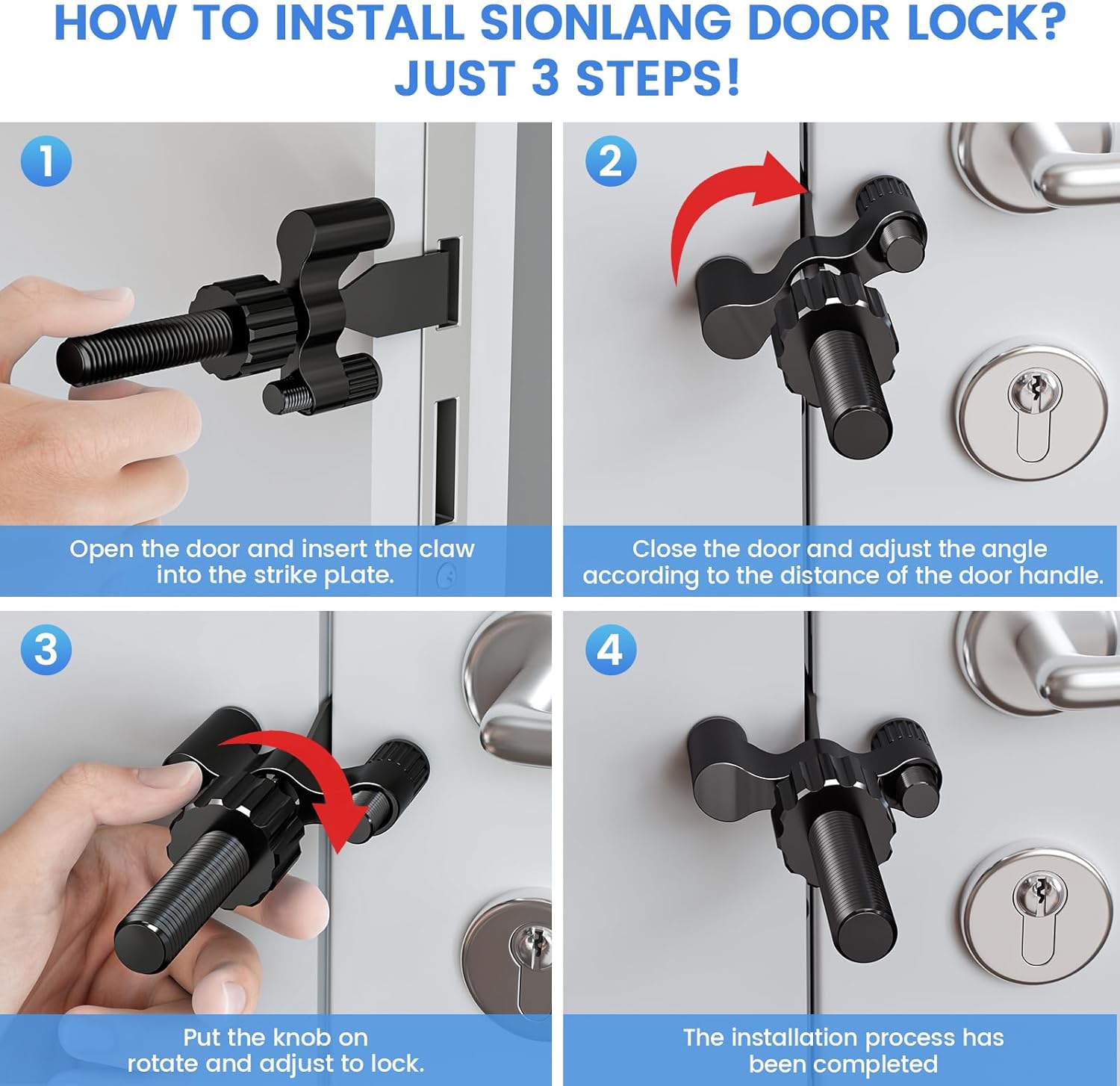 HOW TO INSTALL SIONLANG DOOR LOCK?
JUST 3 STEPS!

1

Open the door and insert the claw into the strike pLate.

2

Close the door and adjust the angle according to the distance of the door handle.

3

Put the knob on rotate and adjust to lock.

4

The installation process has been completed