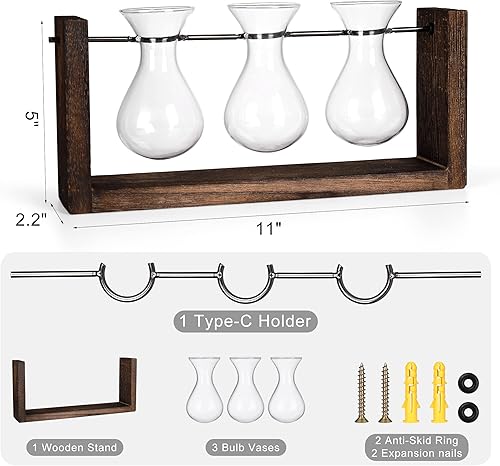 5"

2.2"

11"

1 Type-C Holder

1 Wooden Stand

3 Bulb Vases

2 Anti-Skid Ring
2 Expansion nails