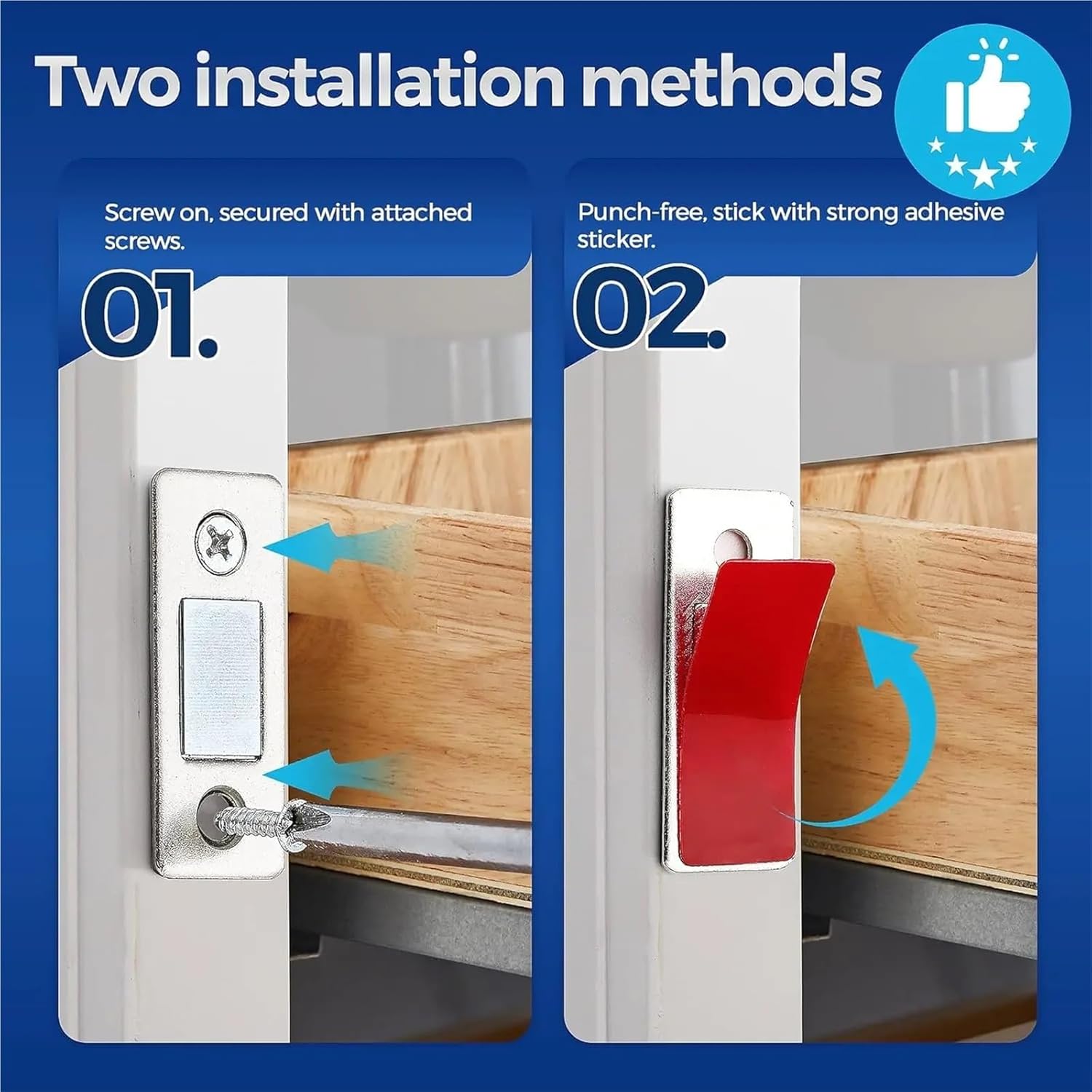 Two installation methods

Screw on, secured with attached screws.

01.

Punch-free, stick with strong adhesive sticker.

02.