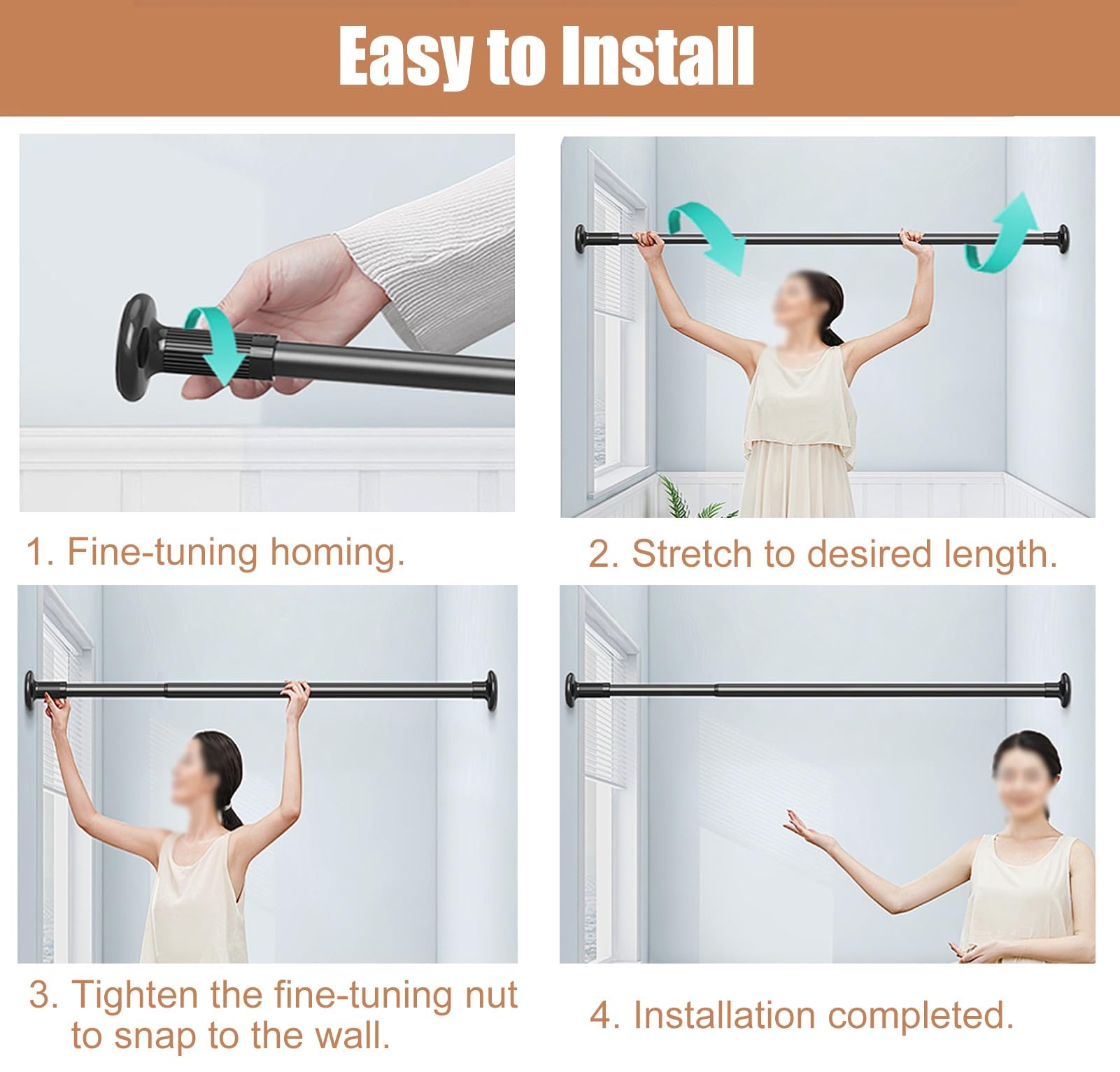 Easy to Install

1. Fine-tuning homing.

2. Stretch to desired length.

3. Tighten the fine-tuning nut to snap to the wall.

4. Installation completed.