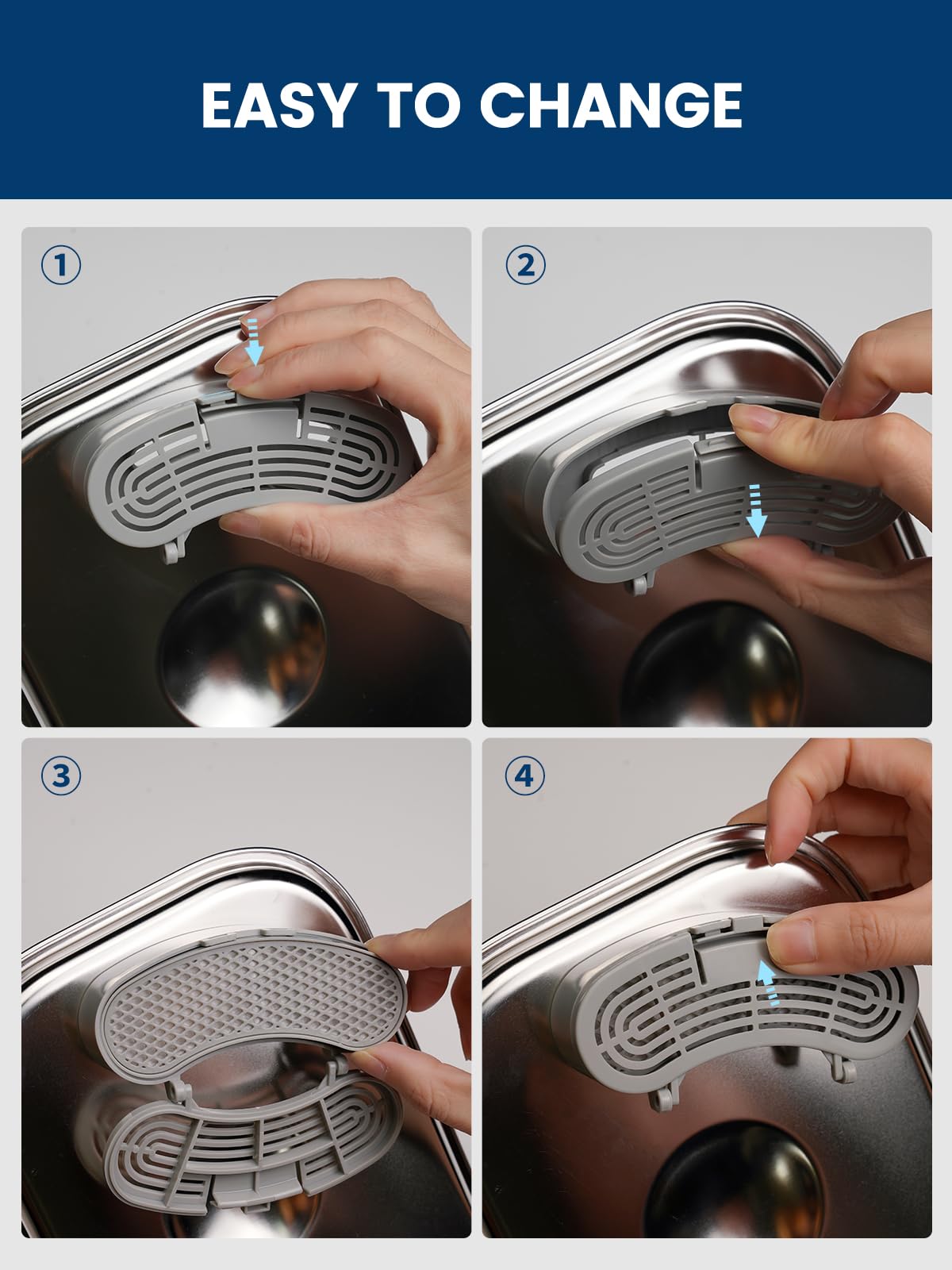 EASY TO CHANGE

①

②

③

④