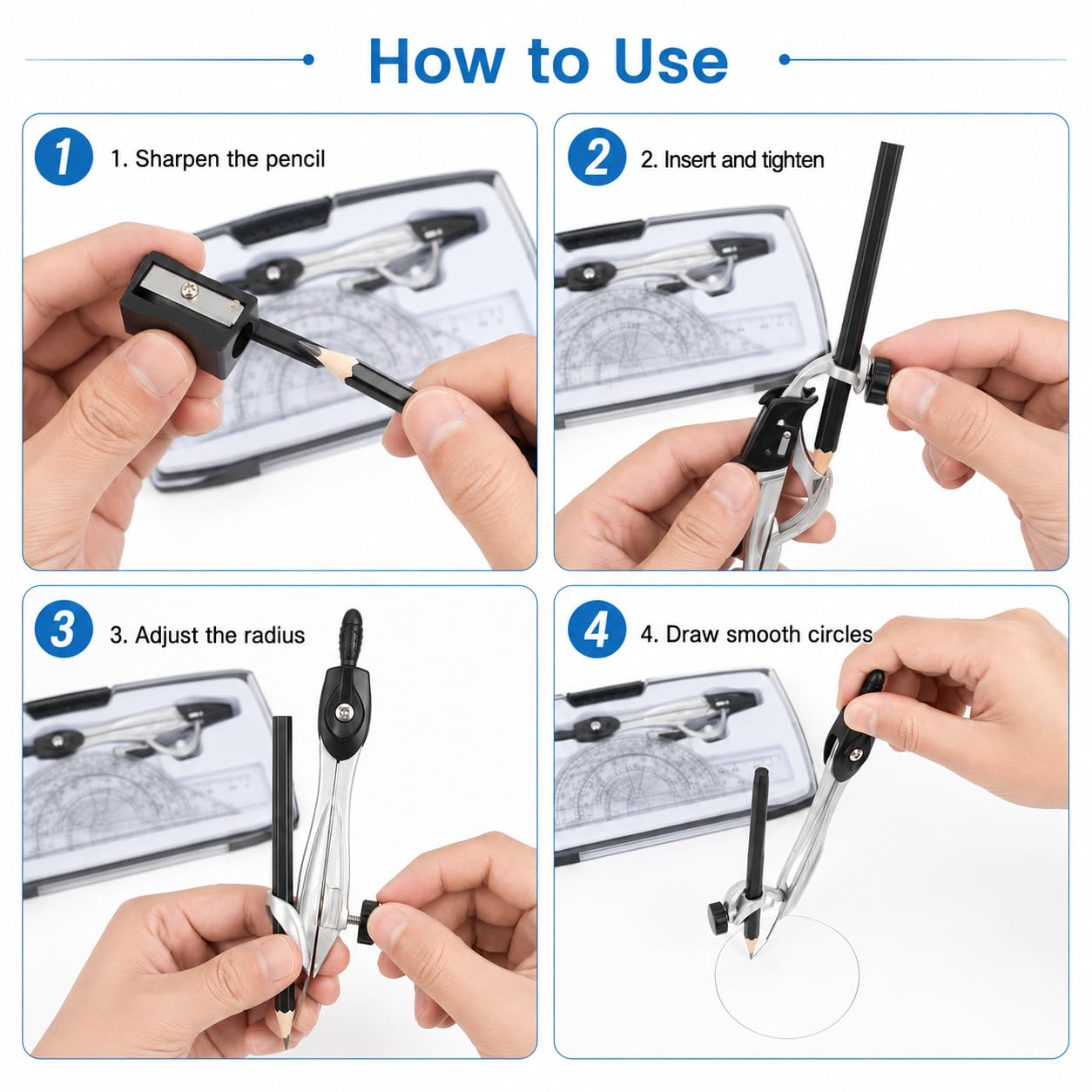 How to Use

1

1. Sharpen the pencil

2

2. Insert and tighten

3

3. Adjust the radius

4

4. Draw smooth circles