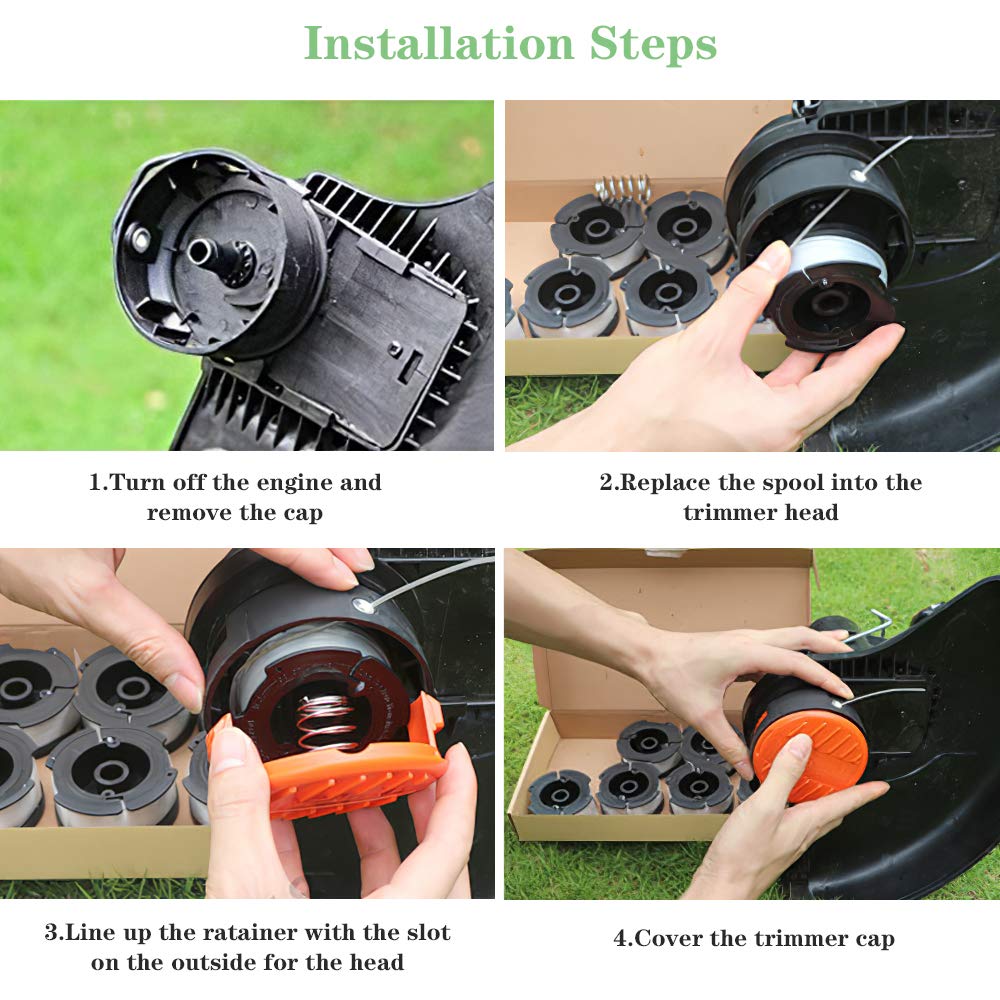 Installation Steps

1.Turn off the engine and remove the cap

2.Replace the spool into the trimmer head

3.Line up the ratainer with the slot on the outside for the head

4.Cover the trimmer cap