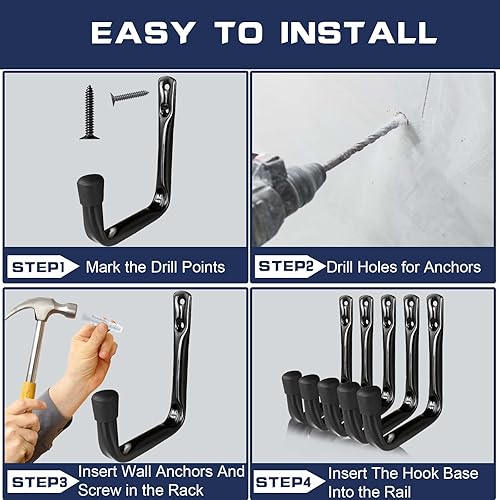 EASY TO INSTALL

STEP1 Mark the Drill Points

STEP2 Drill Holes for Anchors

STEP3 Insert Wall Anchors And Screw in the Rack

STEP4 Insert The Hook Base Into the Rail