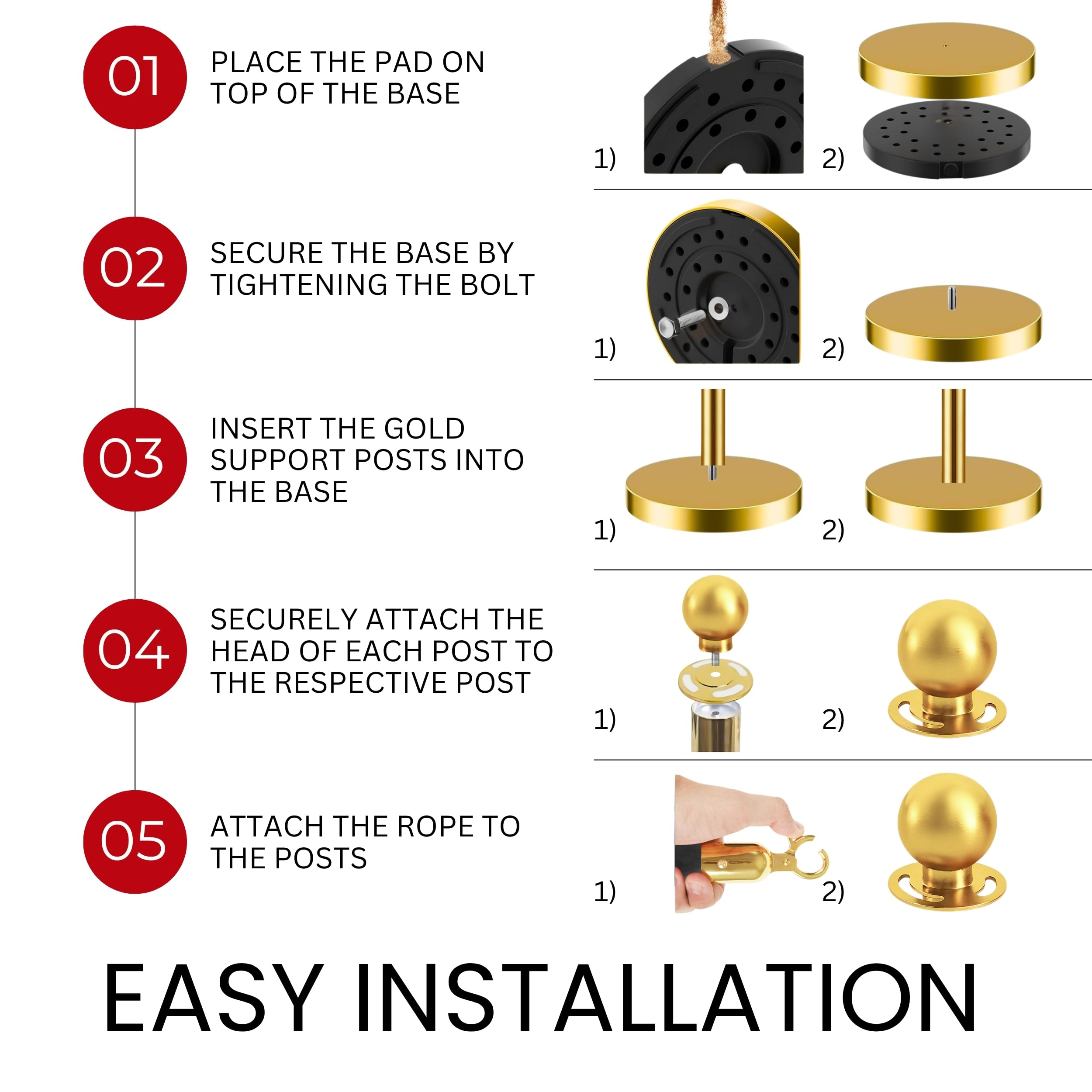 01

PLACE THE PAD ON TOP OF THE BASE

1)

2)

02

SECURE THE BASE BY TIGHTENING THE BOLT

1)

2)

03

INSERT THE GOLD SUPPORT POSTS INTO THE BASE

1)

2)

04

SECURELY ATTACH THE HEAD OF EACH POST TO THE RESPECTIVE POST

1)

2)

05

ATTACH THE ROPE TO THE POSTS

1)

2)

EASY INSTALLATION