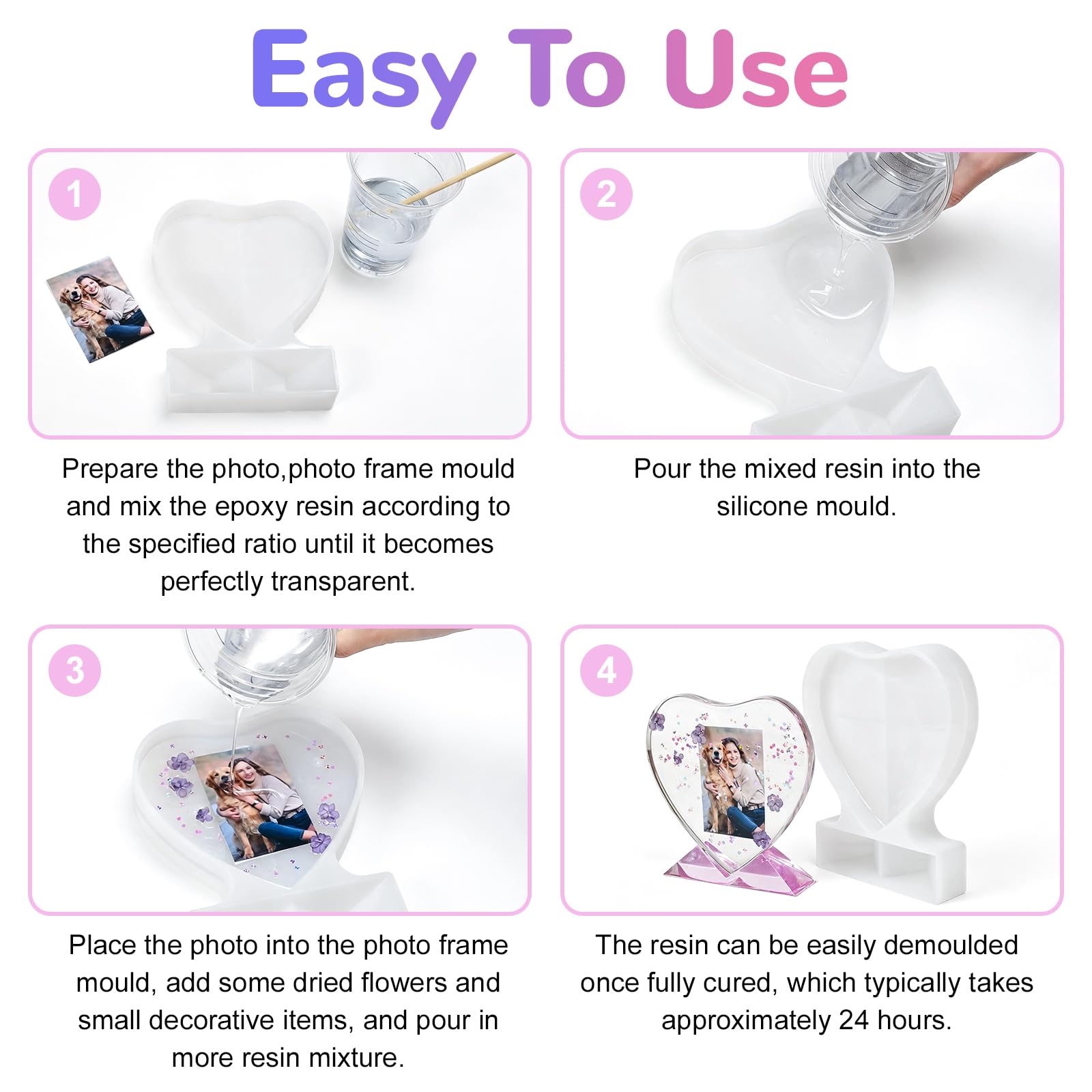 Easy To Use

1

Prepare the photo,photo frame mould and mix the epoxy resin according to the specified ratio until it becomes perfectly transparent.

2

Pour the mixed resin into the silicone mould.

3

Place the photo into the photo frame mould, add some dried flowers and small decorative items, and pour in more resin mixture.

4

The resin can be easily demoulded once fully cured, which typically takes approximately 24 hours.