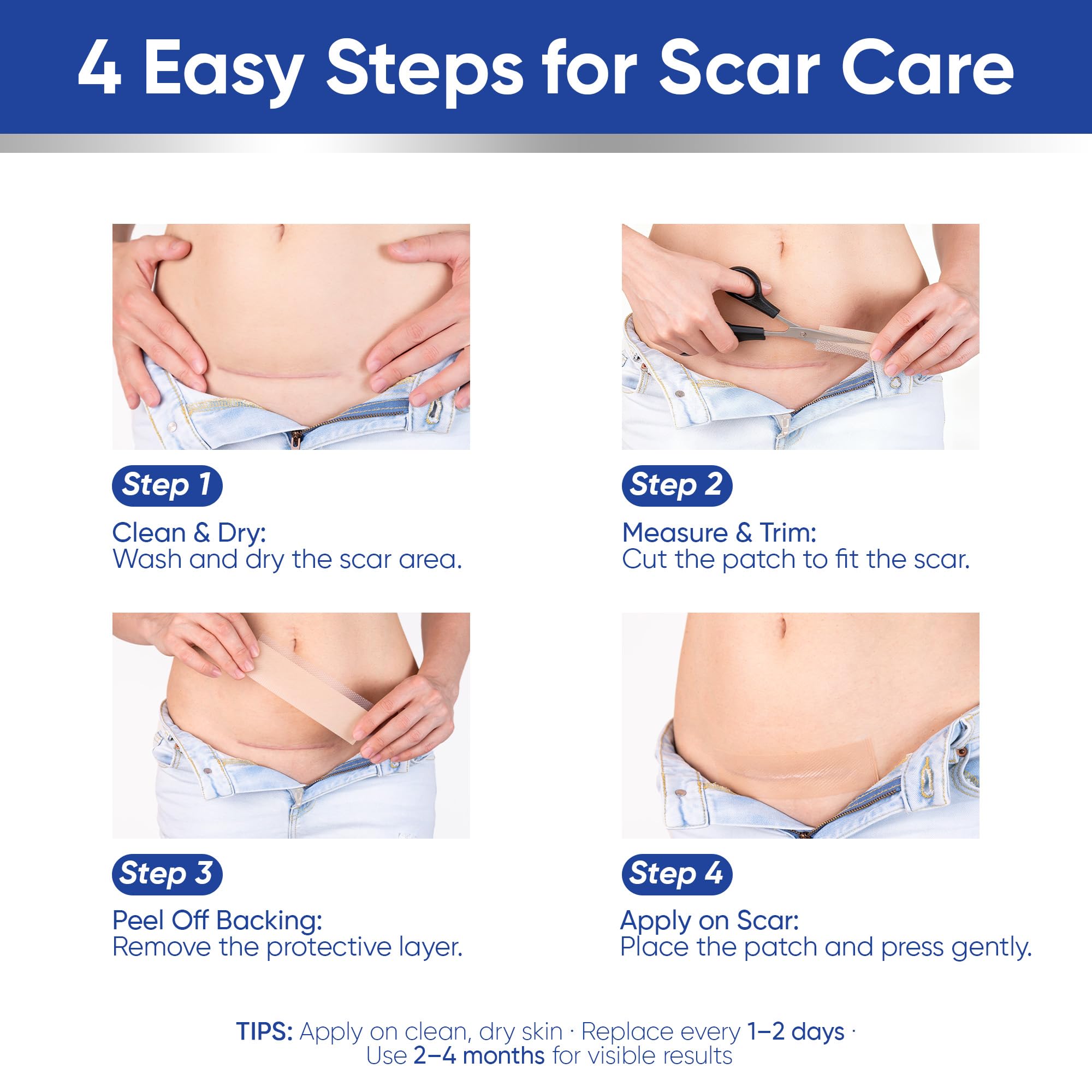 4 Easy Steps for Scar Care

Step 1

Clean & Dry:
Wash and dry the scar area.

Step 2

Measure & Trim:
Cut the patch to fit the scar.

Step 3

Peel Off Backing:
Remove the protective layer.

Step 4

Apply on Scar:
Place the patch and press gently.

TIPS: Apply on clean, dry skin · Replace every 1–2 days · Use 2–4 months for visible results