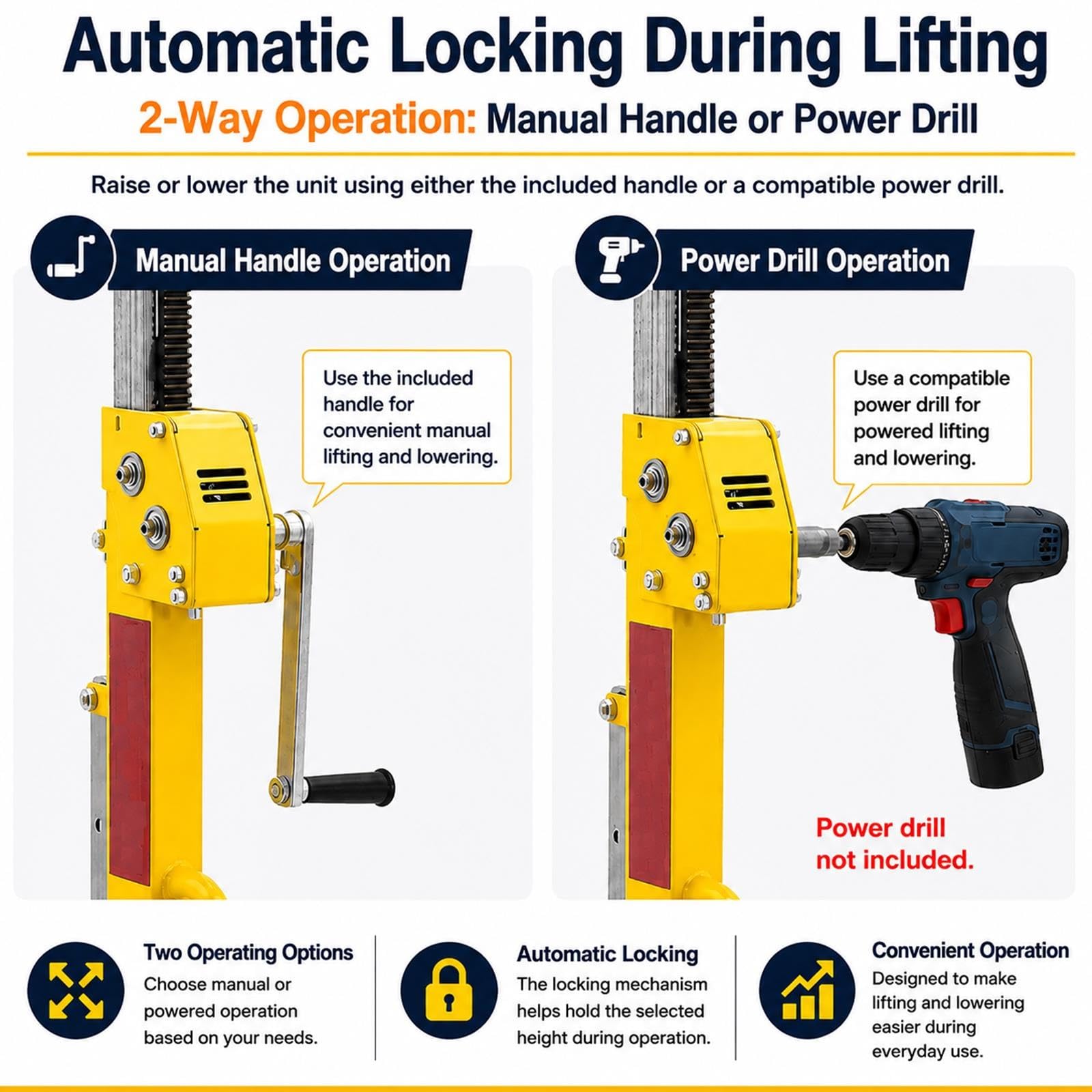 Automatic Locking During Lifting

2-Way Operation: Manual Handle or Power Drill

Raise or lower the unit using either the included handle or a compatible power drill.

Manual Handle Operation

Use the included handle for convenient manual lifting and lowering.

Power Drill Operation

Use a compatible power drill for powered lifting and lowering.

Power drill not included.

Two Operating Options
Choose manual or powered operation based on your needs.

Automatic Locking
The locking mechanism helps hold the selected height during operation.

Convenient Operation
Designed to make lifting and lowering easier during everyday use.