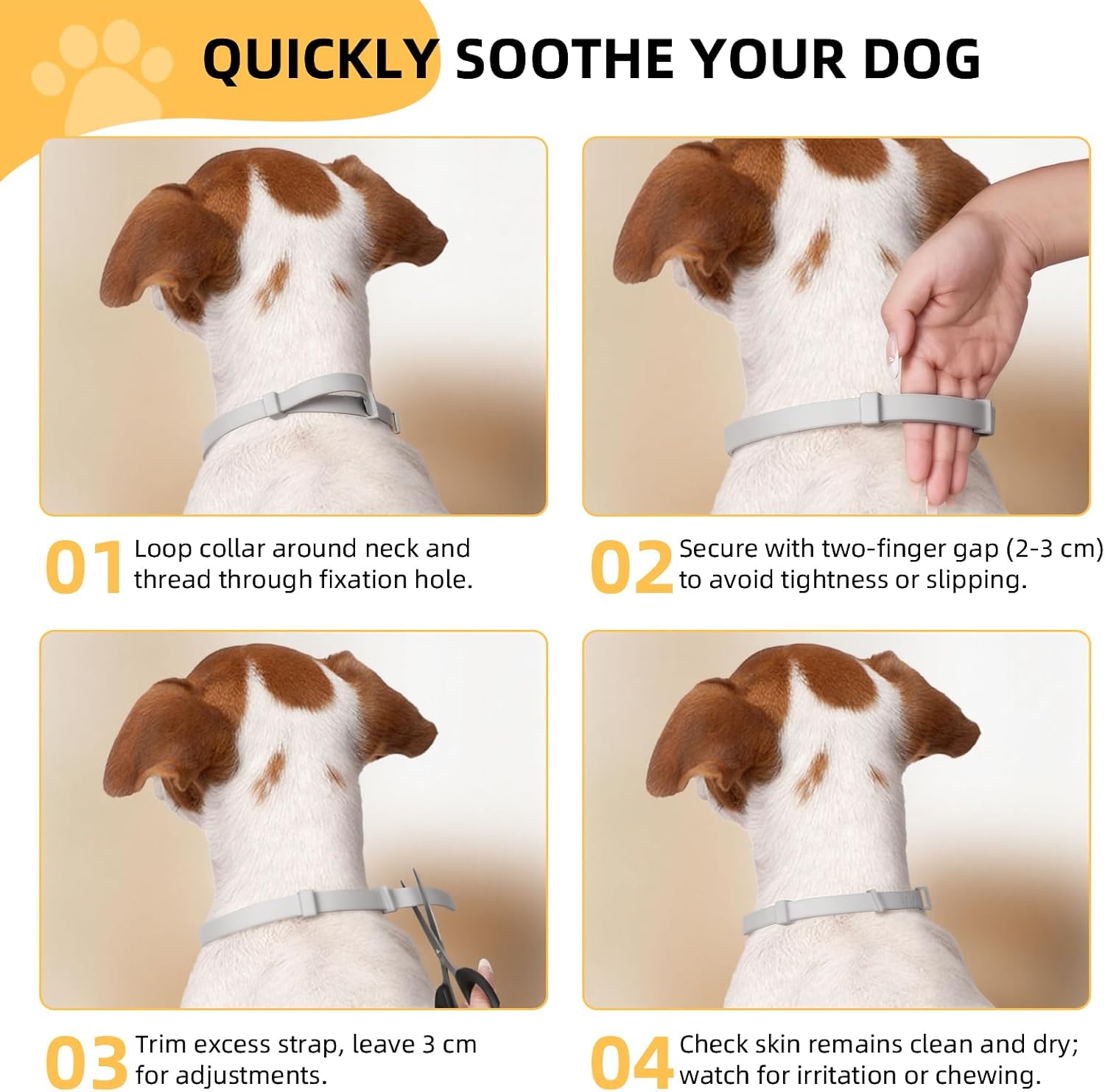 QUICKLY SOOTHE YOUR DOG

01 Loop collar around neck and thread through fixation hole.

02 Secure with two-finger gap (2-3 cm) to avoid tightness or slipping.

03 Trim excess strap, leave 3 cm for adjustments.

04 Check skin remains clean and dry; watch for irritation or chewing.