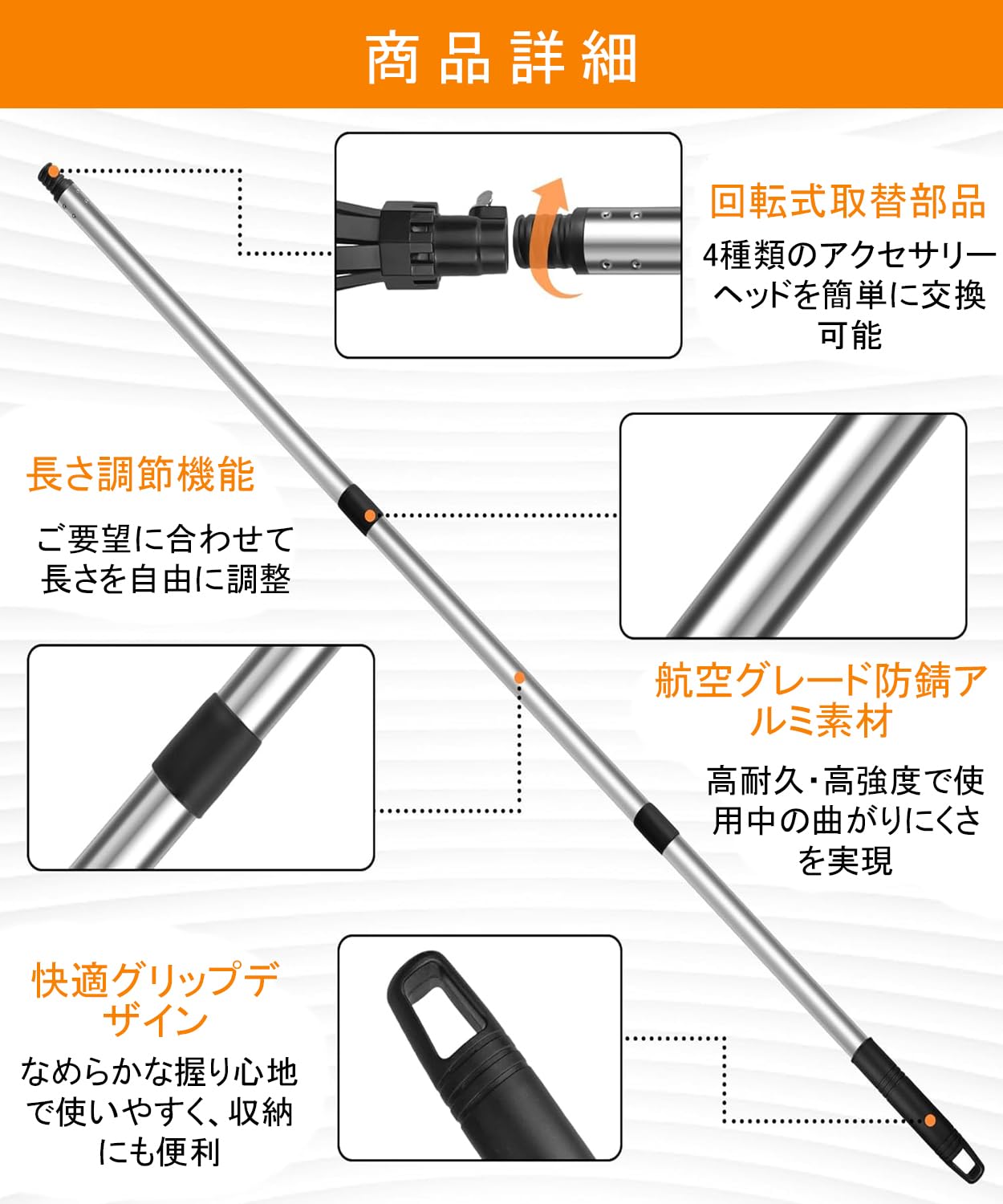 商品詳細

回転式取替部品

4種類のアクセサリーヘッドを簡単に交換可能

長さ調節機能

ご要望に合わせて長さを自由に調整

航空グレード防錆アルミ素材

高耐久・高強度で使用中の曲がりにくさを実現

快適グリップデザイン

なめらかな握り心地で使いやすく、収納にも便利