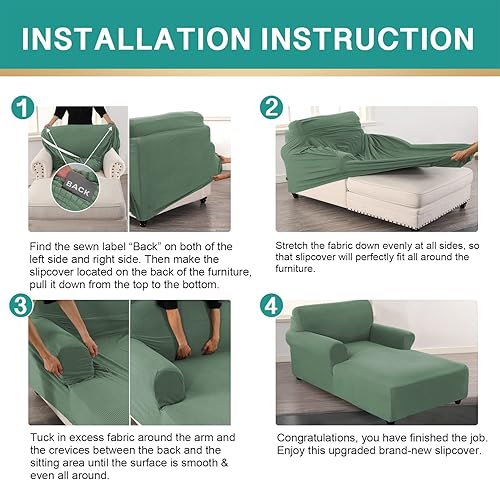 INSTALLATION INSTRUCTION

1

BACK

Find the sewn label “Back” on both of the left side and right side. Then make the slipcover located on the back of the furniture, pull it down from the top to the bottom.

2

Stretch the fabric down evenly at all sides, so that slipcover will perfectly fit all around the furniture.

3

Tuck in excess fabric around the arm and the crevices between the back and the sitting area until the surface is smooth & even all around.

4

Congratulations, you have finished the job. Enjoy this upgraded brand-new slipcover.