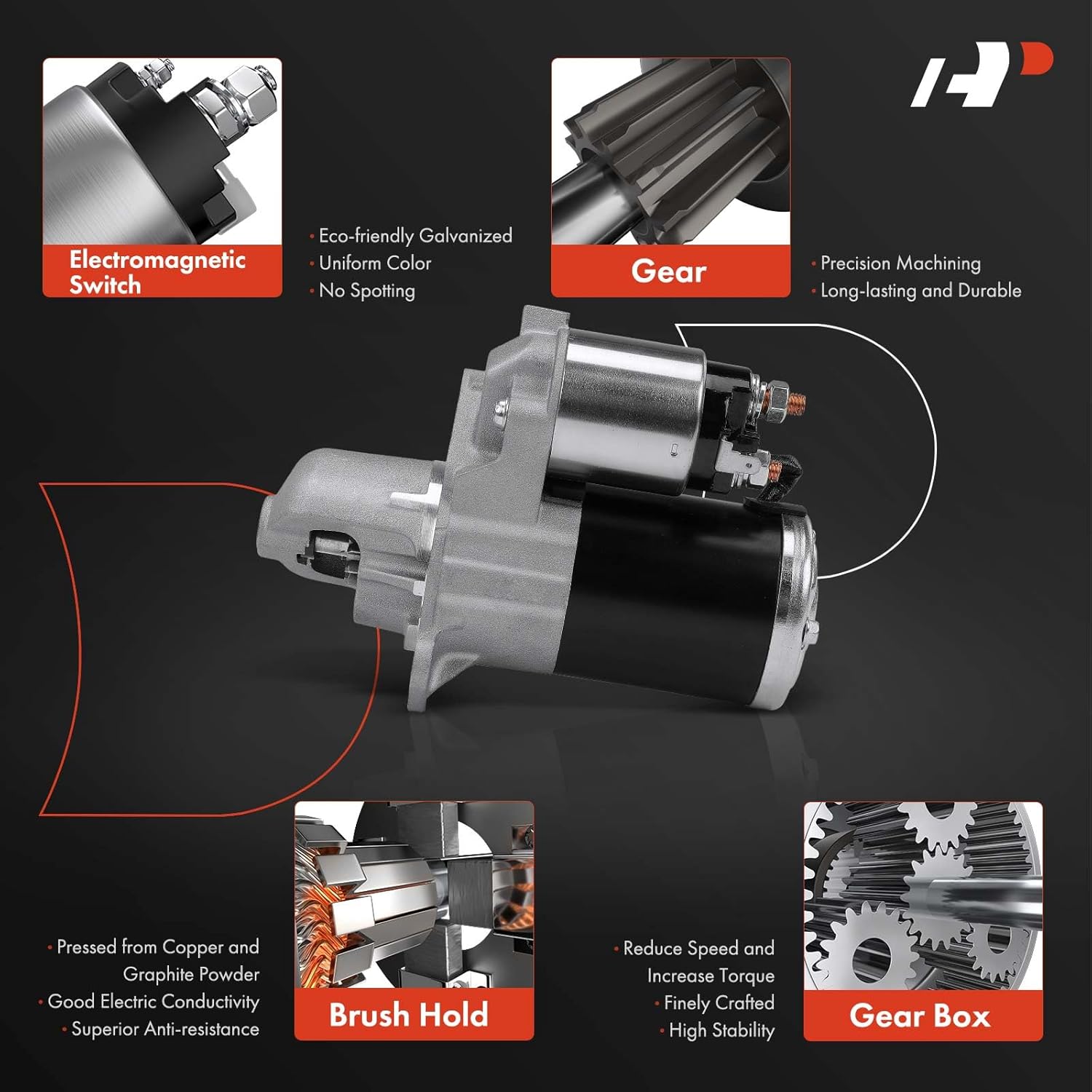 Electromagnetic Switch

• Eco-friendly Galvanized
• Uniform Color
• No Spotting

Gear

• Precision Machining
• Long-lasting and Durable

• Pressed from Copper and Graphite Powder
• Good Electric Conductivity
• Superior Anti-resistance

Brush Hold

• Reduce Speed and Increase Torque
• Finely Crafted
• High Stability

Gear Box