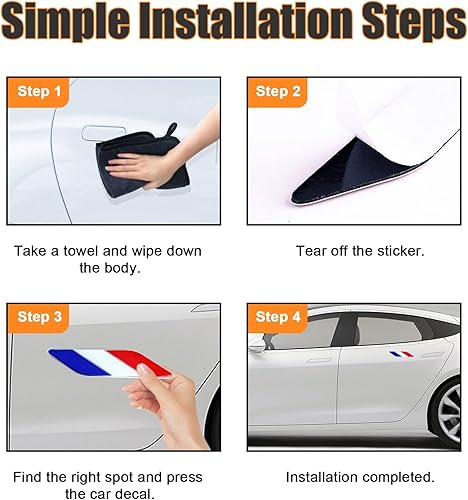 Simple Installation Steps

Step 1

Take a towel and wipe down the body.

Step 2

Tear off the sticker.

Step 3

Find the right spot and press the car decal.

Step 4

Installation completed.