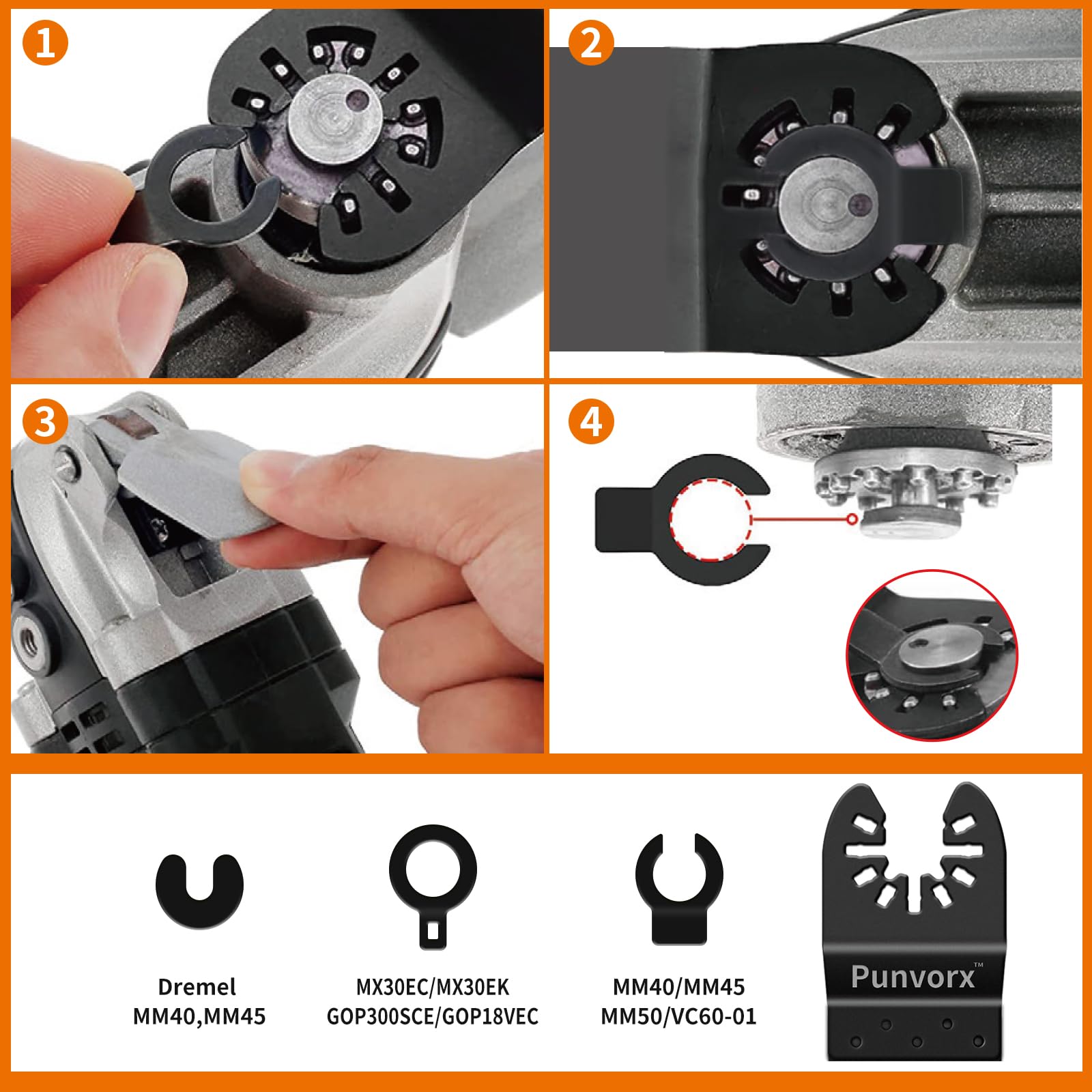 1

2

3

4

Dremel
MM40,MM45

MX30EC/MX30EK
GOP300SCE/GOP18VEC

MM40/MM45
MM50/VC60-01

Punvorx™