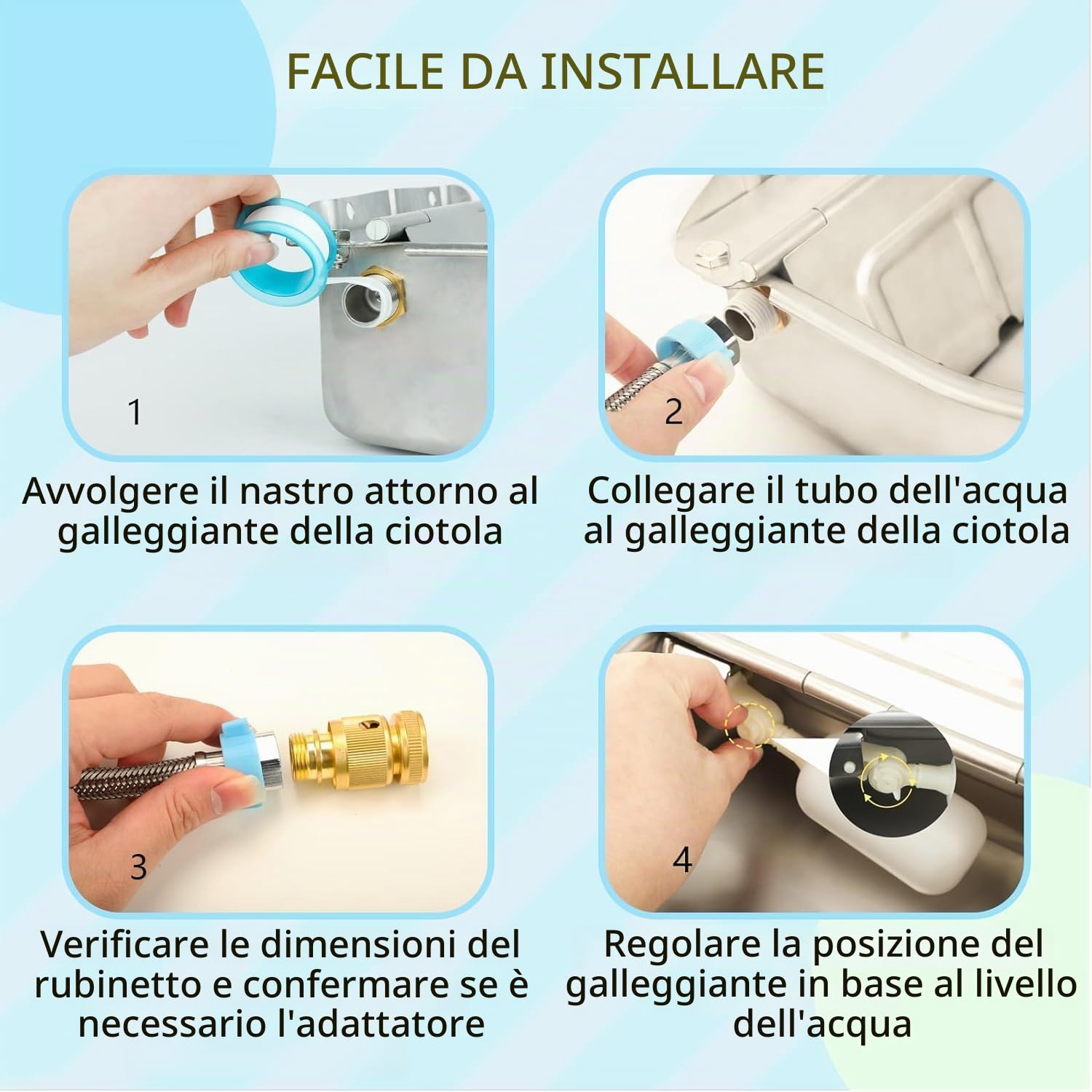 FACILE DA INSTALLARE

1

Avvolgere il nastro attorno al galleggiante della ciotola

2

Collegare il tubo dell'acqua al galleggiante della ciotola

3

Verificare le dimensioni del rubinetto e confermare se è necessario l'adattatore

4

Regolare la posizione del galleggiante in base al livello dell'acqua