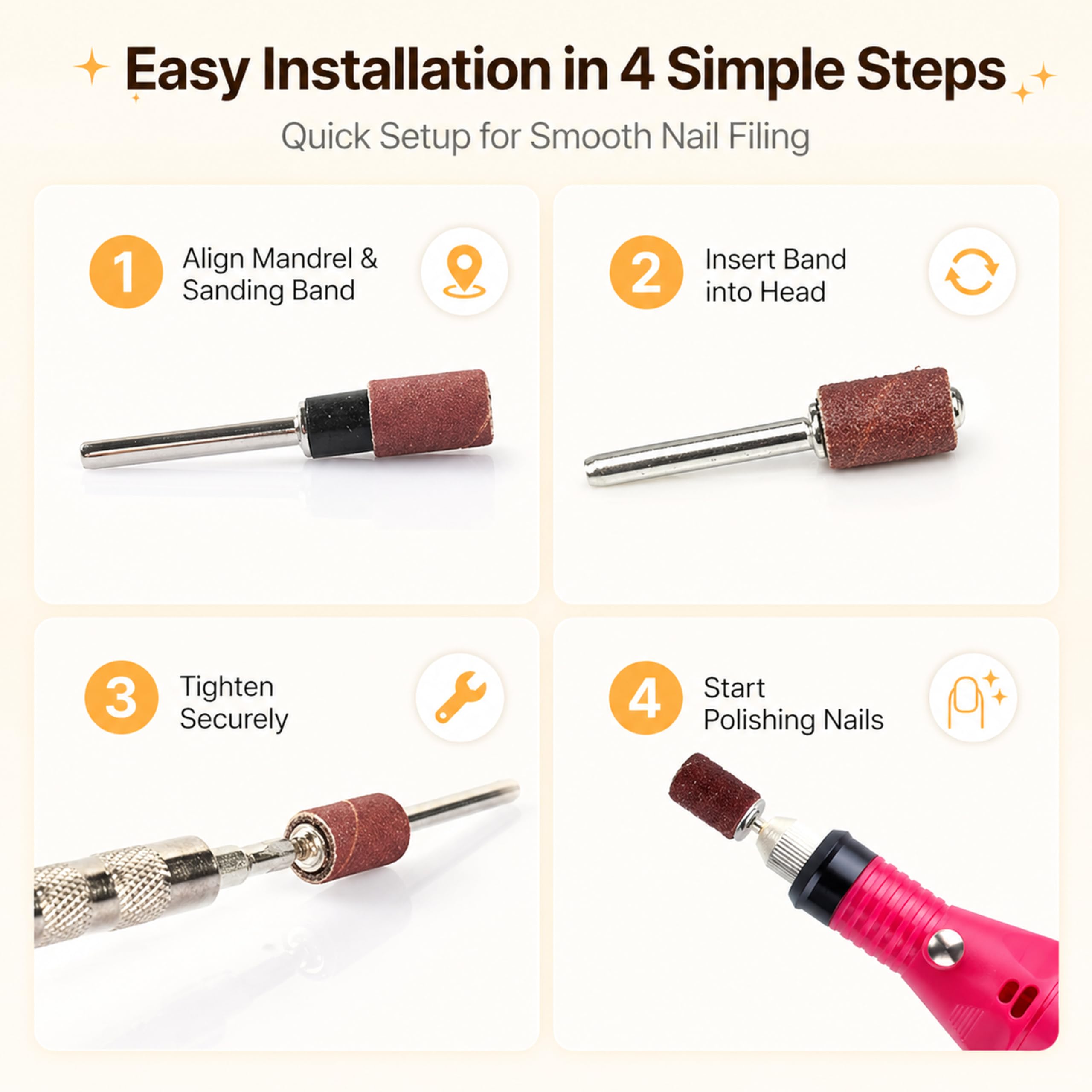 Easy Installation in 4 Simple Steps

Quick Setup for Smooth Nail Filing

1 Align Mandrel & Sanding Band

2 Insert Band into Head

3 Tighten Securely

4 Start Polishing Nails