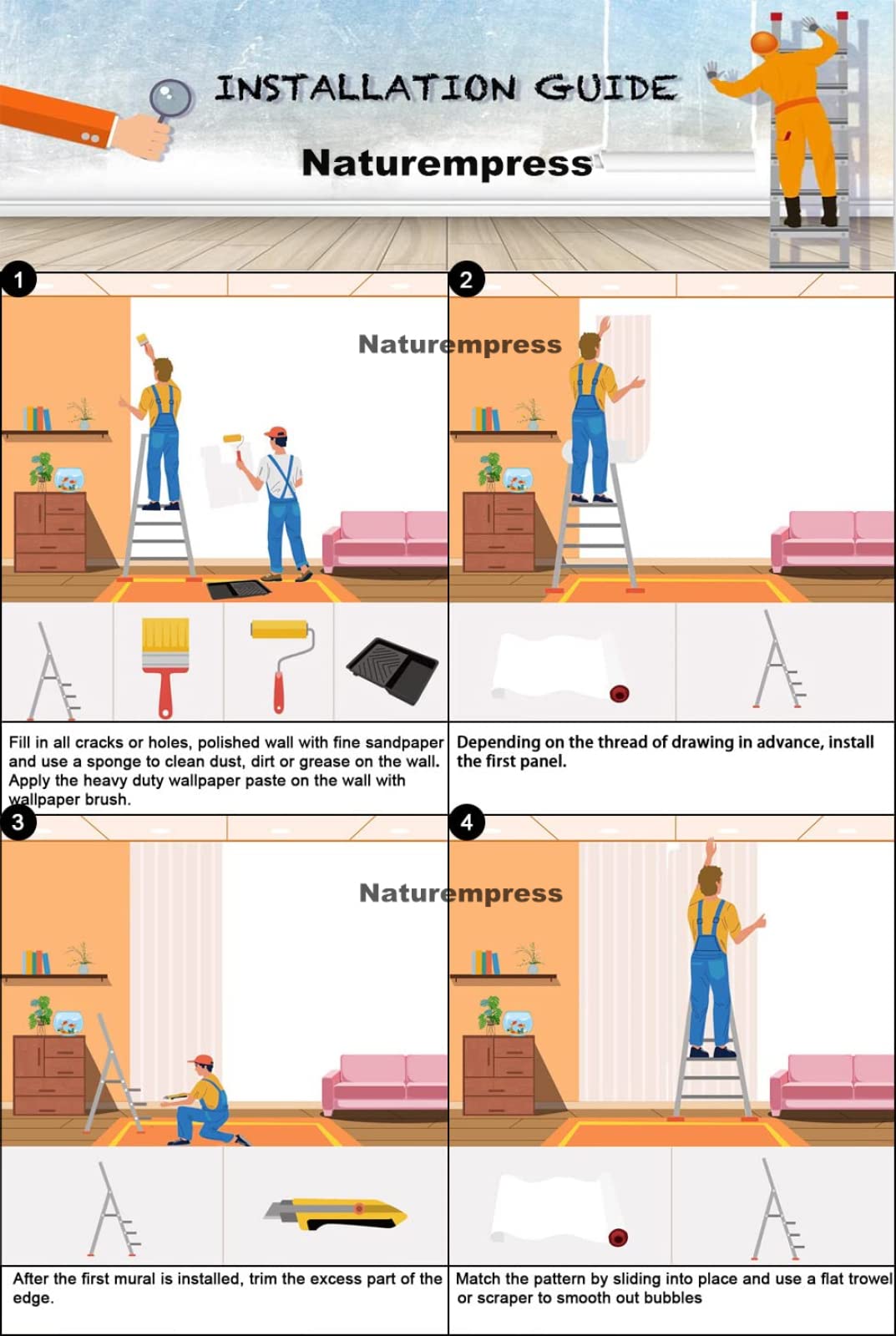 INSTALLATION GUIDE

Naturempress

1

2

Naturempress

Fill in all cracks or holes, polished wall with fine sandpaper and use a sponge to clean dust, dirt or grease on the wall. Apply the heavy duty wallpaper paste on the wall with wallpaper brush.

Depending on the thread of drawing in advance, install the first panel.

3

4

Naturempress

After the first mural is installed, trim the excess part of the edge.

Match the pattern by sliding into place and use a flat trowel or scraper to smooth out bubbles