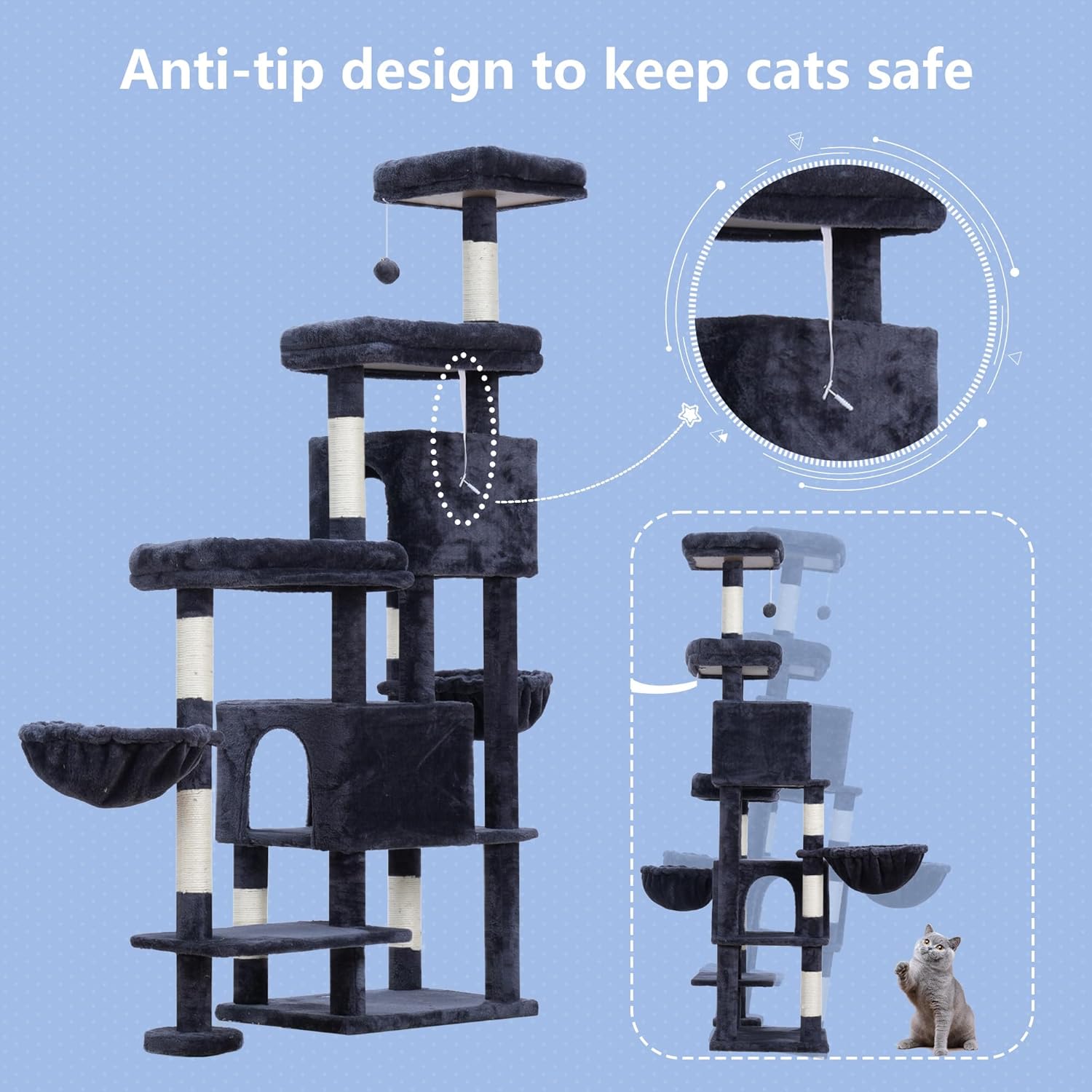 Anti-tip design to keep cats safe