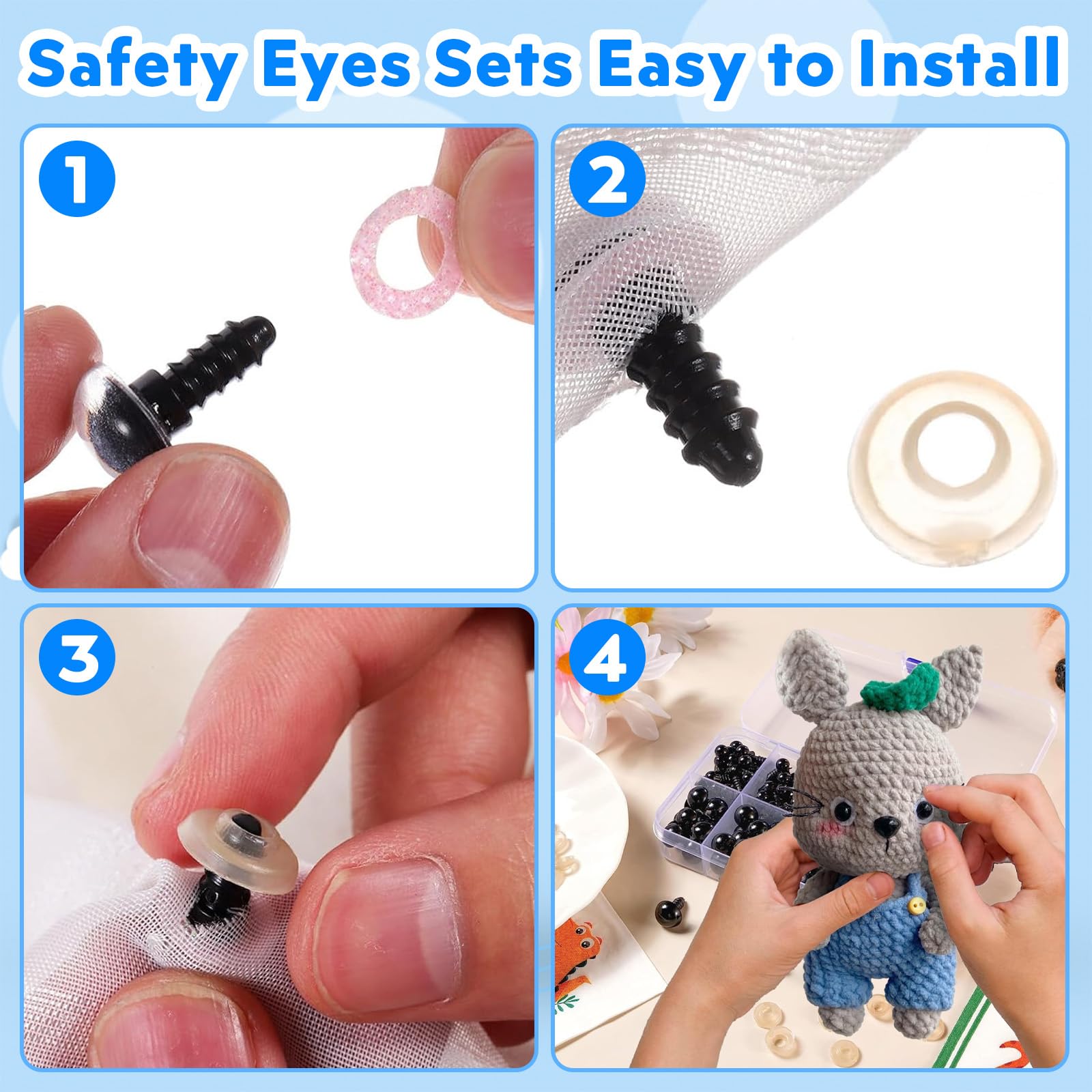 Safety Eyes Sets Easy to Install

1

2

3

4