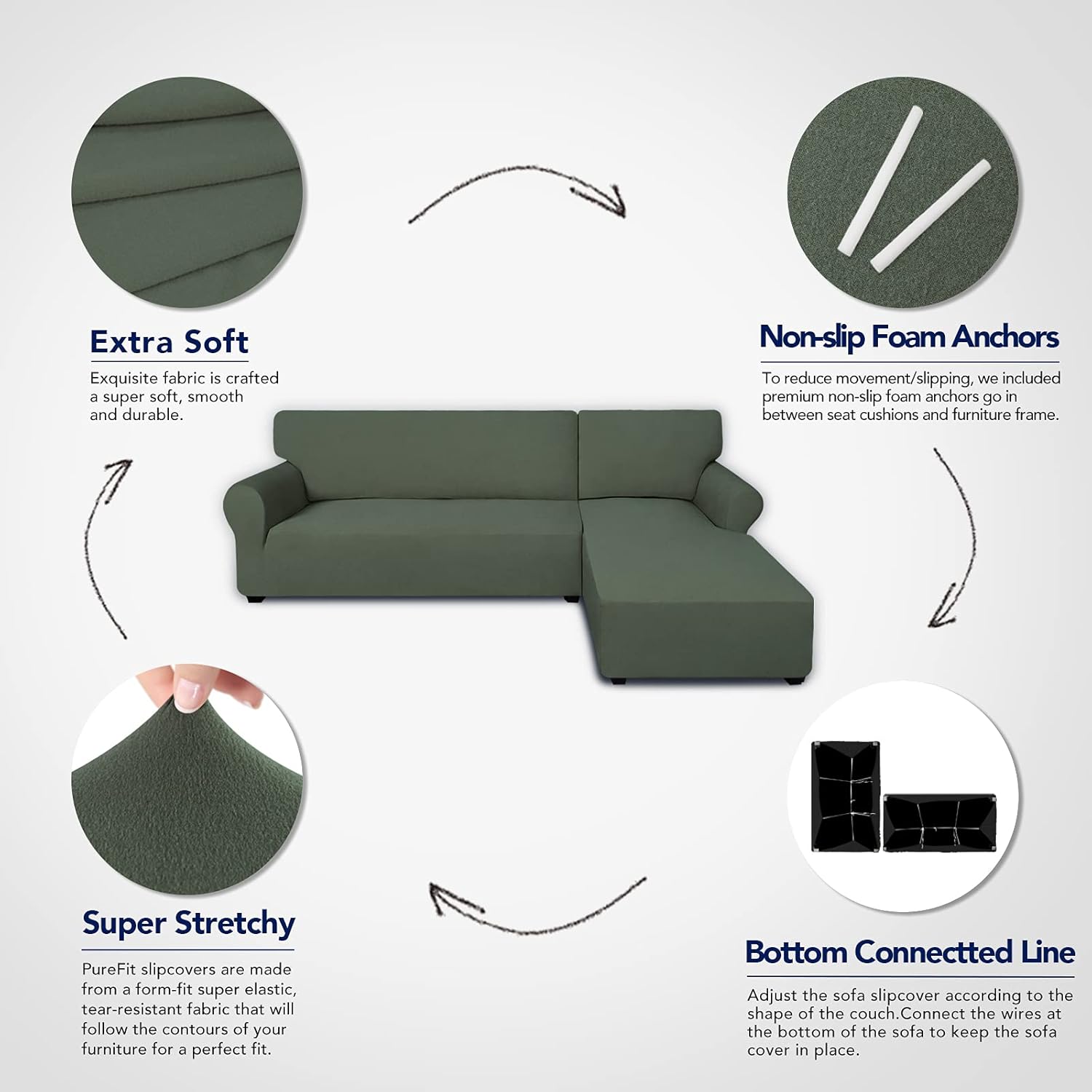 Extra Soft

Exquisite fabric is crafted a super soft, smooth and durable.

Non-slip Foam Anchors

To reduce movement/slipping, we included premium non-slip foam anchors go in between seat cushions and furniture frame.

Super Stretchy

PureFit slipcovers are made from a form-fit super elastic, tear-resistant fabric that will follow the contours of your furniture for a perfect fit.

Bottom Connectted Line

Adjust the sofa slipcover according to the shape of the couch.Connect the wires at the bottom of the sofa to keep the sofa cover in place.