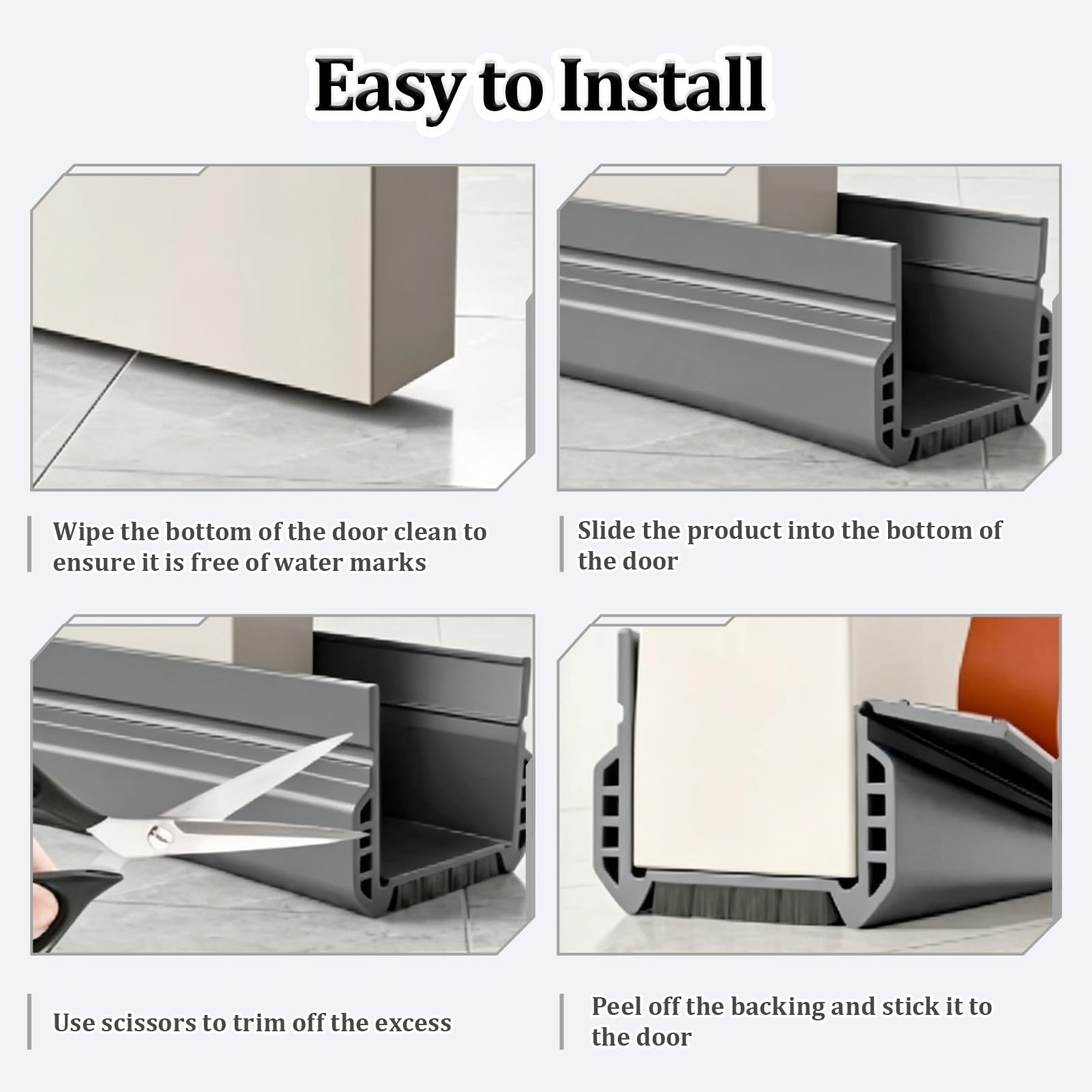 Easy to Install

Wipe the bottom of the door clean to ensure it is free of water marks

Slide the product into the bottom of the door

Use scissors to trim off the excess

Peel off the backing and stick it to the door