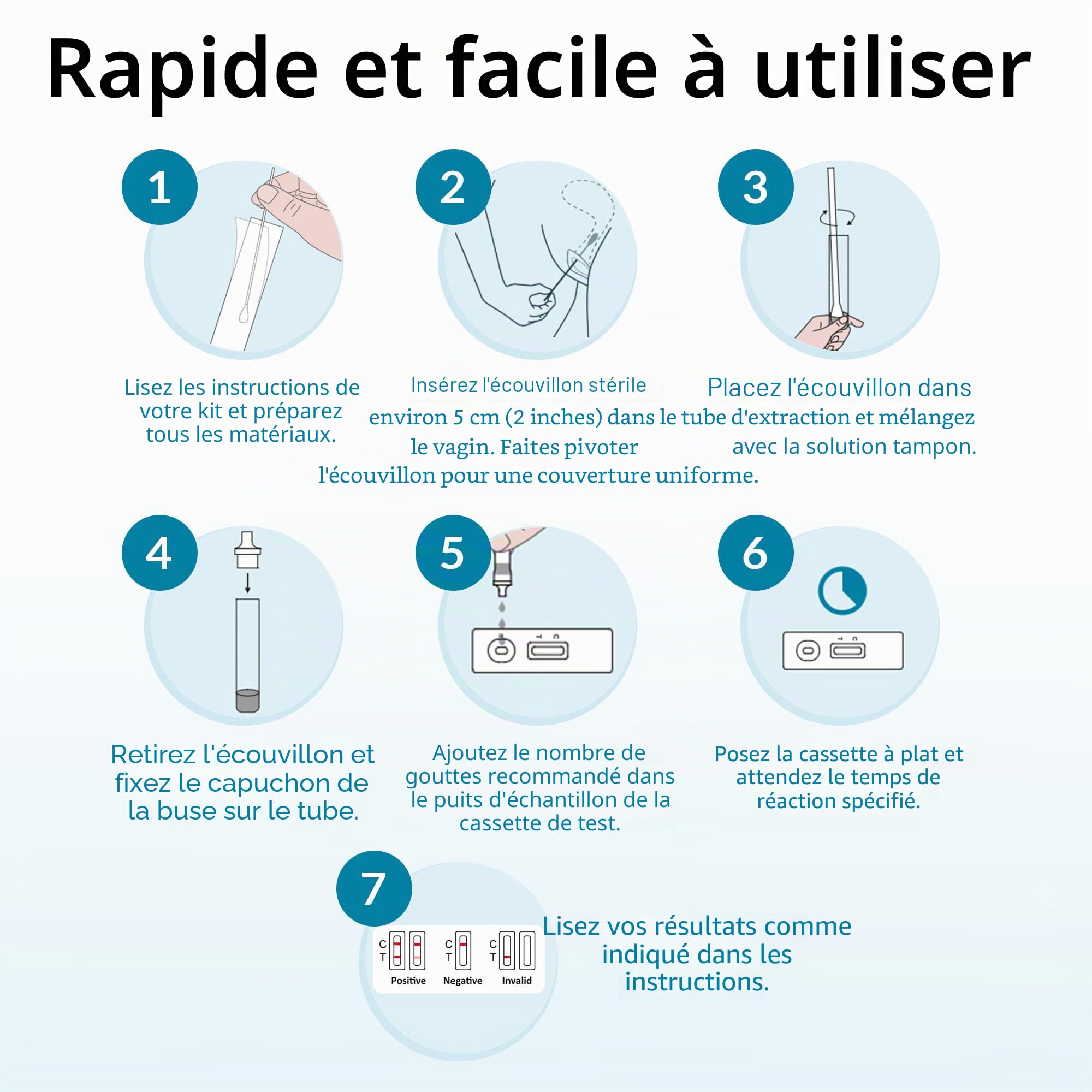 Rapide et facile à utiliser

1

Lisez les instructions de votre kit et préparez tous les matériaux.

2

Insérez l'écouvillon stérile environ 5 cm (2 inches) dans le vagin. Faites pivoter l'écouvillon pour une couverture uniforme.

3

Placez l'écouvillon dans le tube d'extraction et mélangez avec la solution tampon.

4

Retirez l'écouvillon et fixez le capuchon de la buse sur le tube.

5

T C

Ajoutez le nombre de gouttes recommandé dans le puits d'échantillon de la cassette de test.

6

T C

Posez la cassette à plat et attendez le temps de réaction spécifié.

7

C T Positive

C T Negative

C T Invalid

Lisez vos résultats comme indiqué dans les instructions.