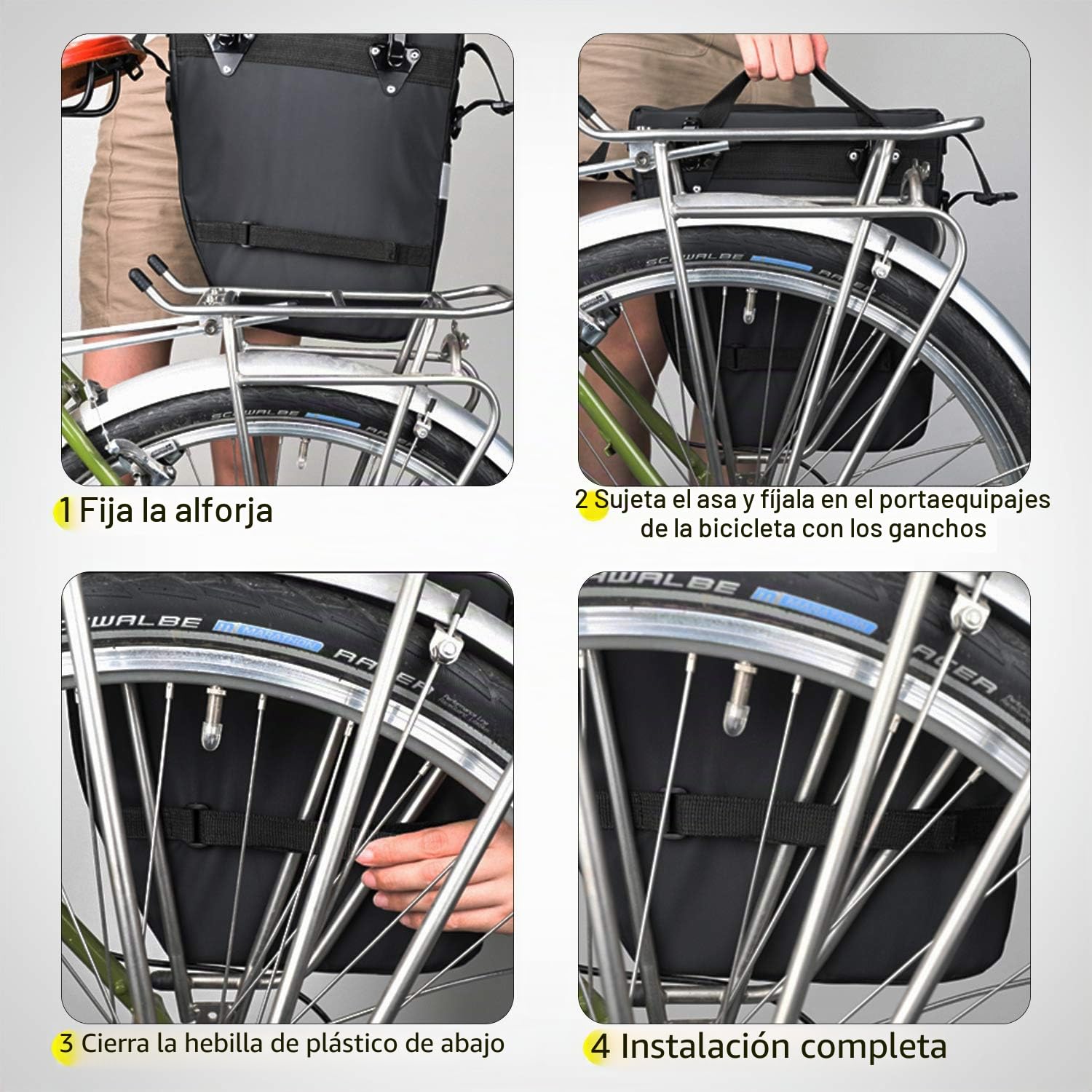 SCHWALBE

1 Fija la alforja

SCHWALBE

2 Sujeta el asa y fíjala en el portaequipajes de la bicicleta con los ganchos

SCHWALBE MARATHON RACER

3 Cierra la hebilla de plástico de abajo

SCHWALBE MARATHON RACER

4 Instalación completa