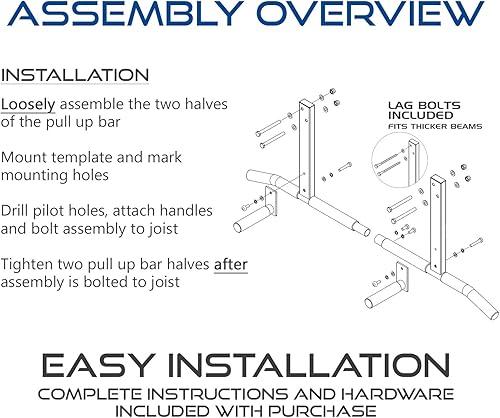 ASSEMBLY OVERVIEW

INSTALLATION

Loosely assemble the two halves of the pull up bar

Mount template and mark mounting holes

Drill pilot holes, attach handles and bolt assembly to joist

Tighten two pull up bar halves after assembly is bolted to joist

LAG BOLTS INCLUDED
FITS THICKER BEAMS

EASY INSTALLATION
COMPLETE INSTRUCTIONS AND HARDWARE INCLUDED WITH PURCHASE