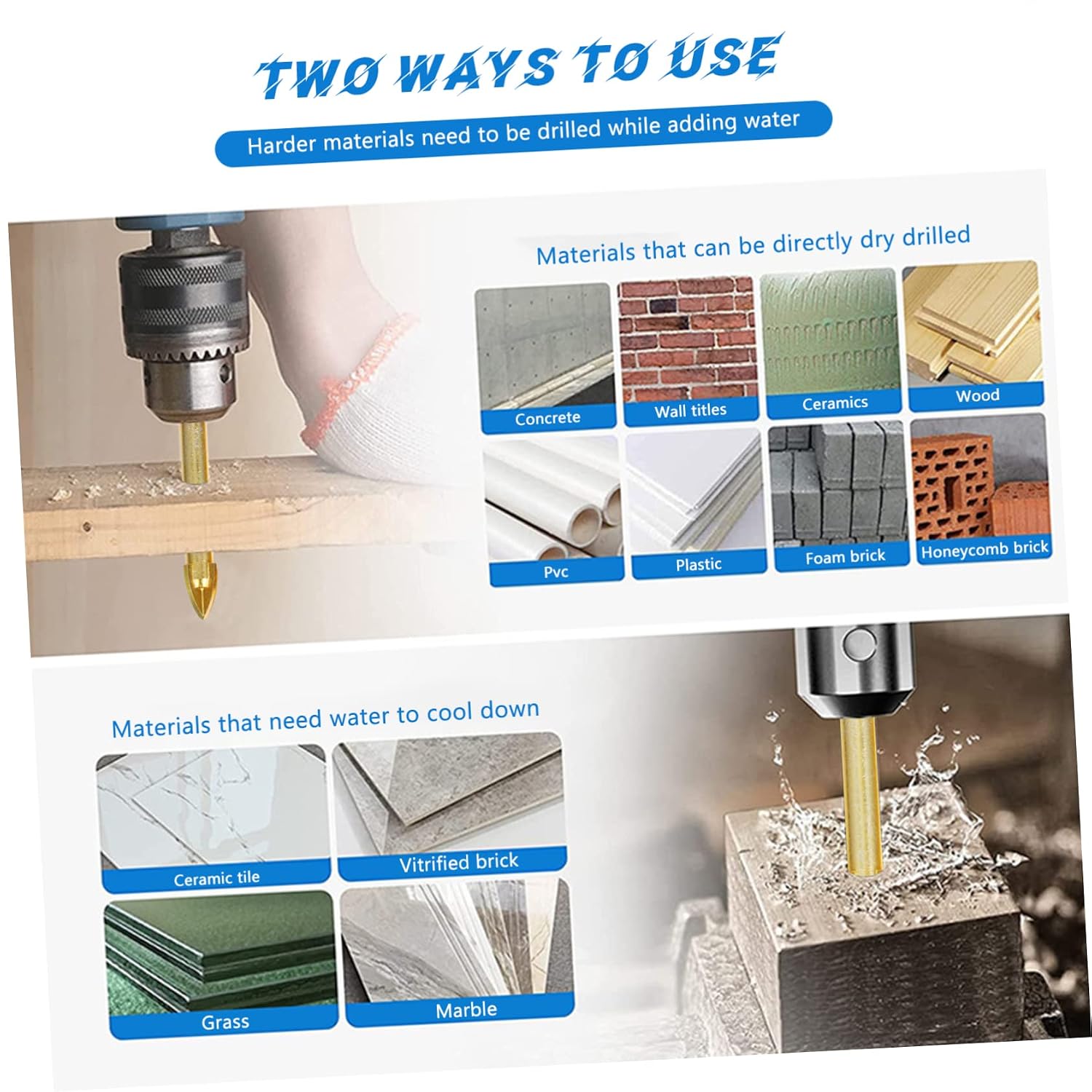 TWO WAYS TO USE

Harder materials need to be drilled while adding water

Materials that can be directly dry drilled

Concrete

Wall titles

Ceramics

Wood

Pvc

Plastic

Foam brick

Honeycomb brick

Materials that need water to cool down

Ceramic tile

Vitrified brick

Grass

Marble