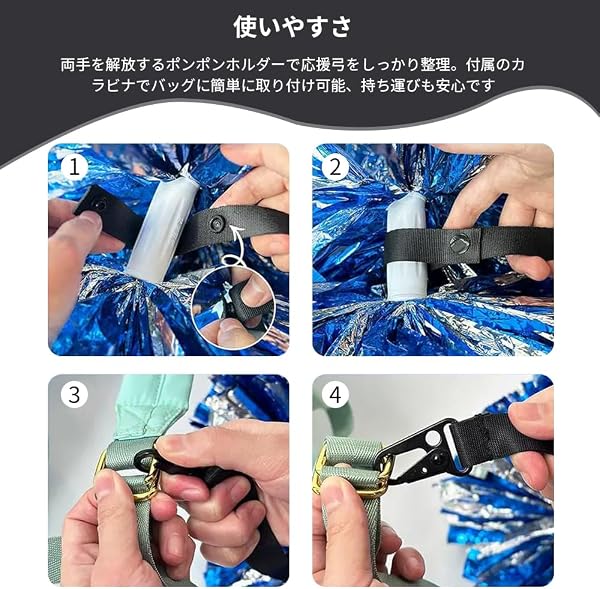 使いやすさ

両手を解放するポンポンホルダーで応援弓をしっかり整理。付属のカラビナでバッグに簡単に取り付け可能、持ち運びも安心です

1

2

3

4