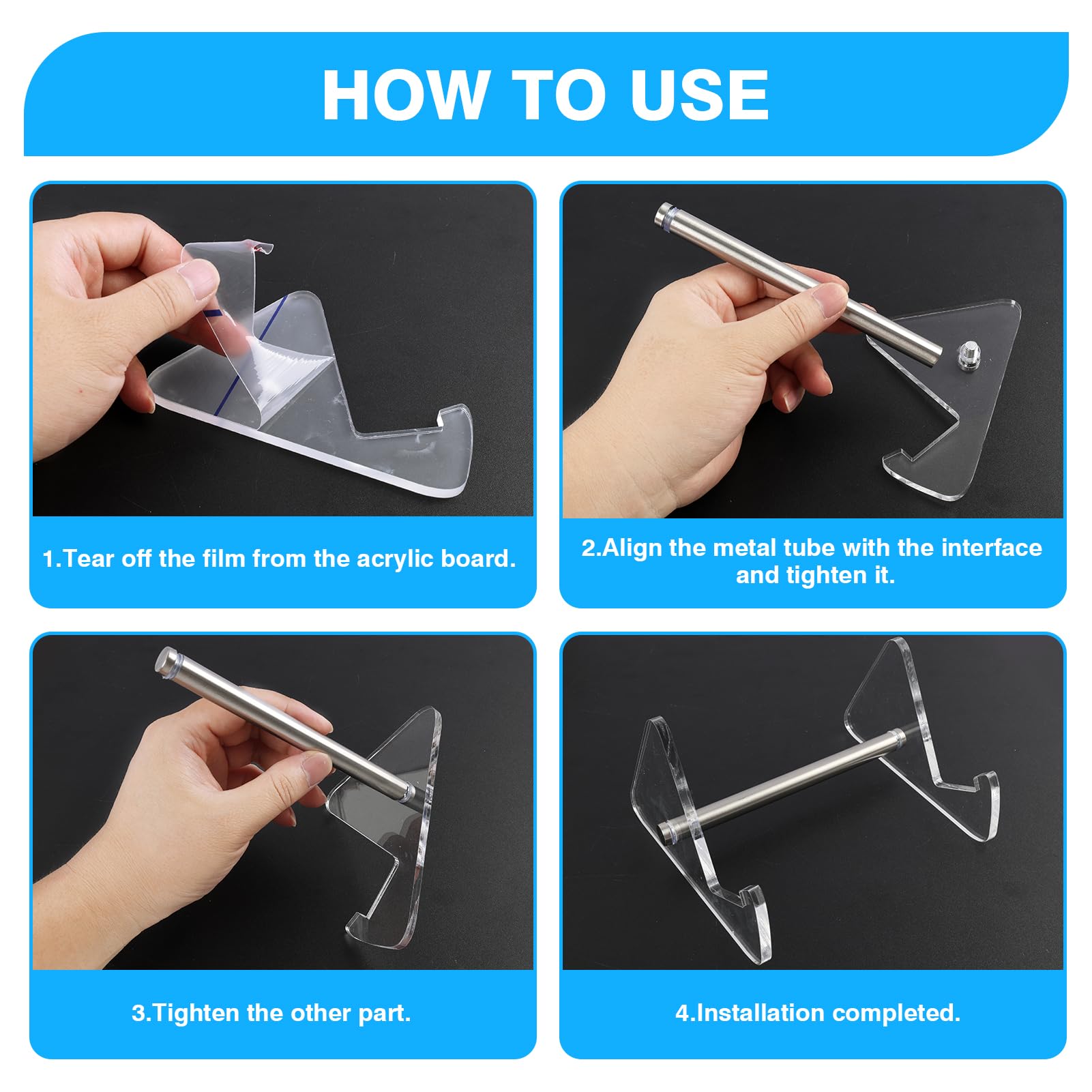 HOW TO USE

1.Tear off the film from the acrylic board.

2.Align the metal tube with the interface and tighten it.

3.Tighten the other part.

4.Installation completed.