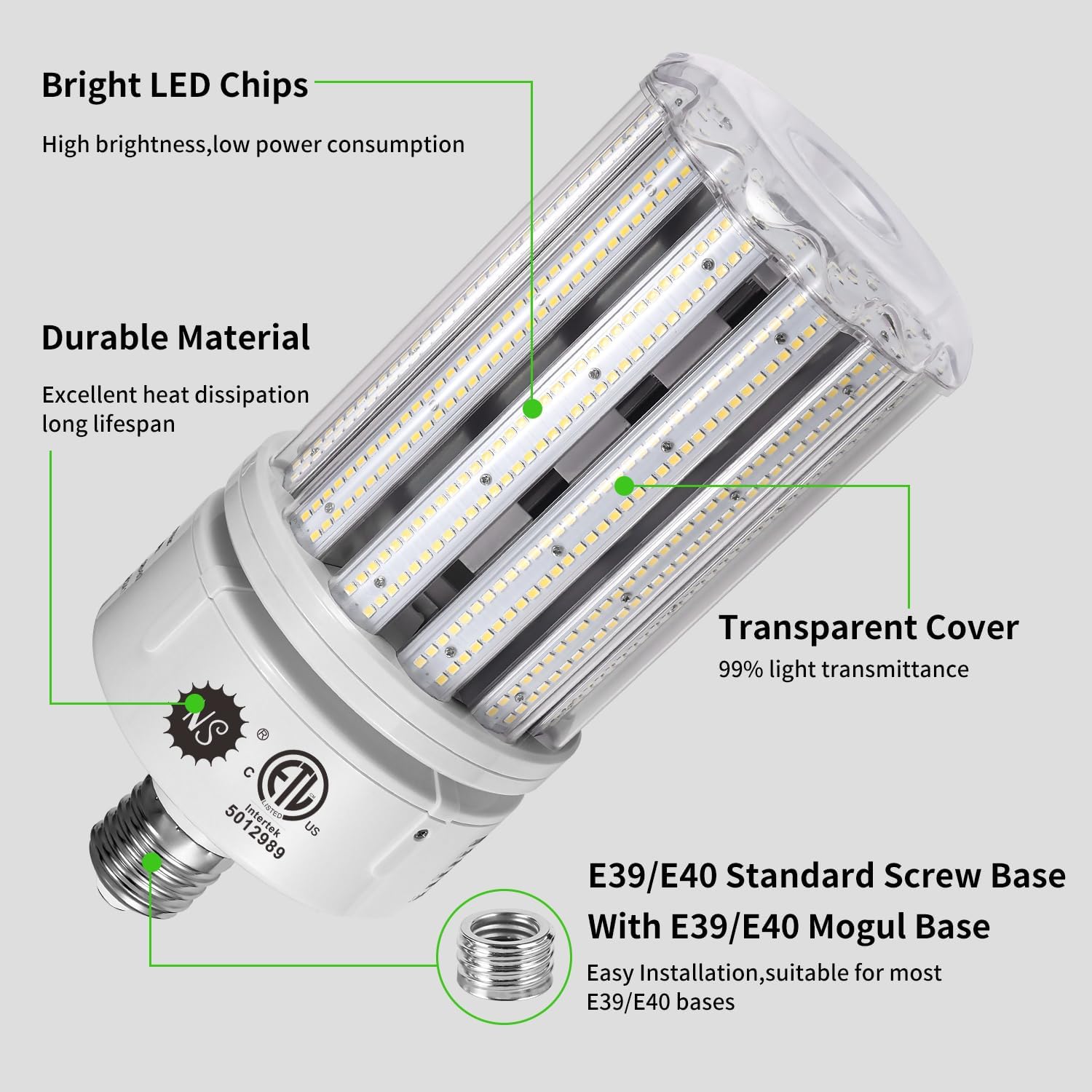 Bright LED Chips

High brightness,low power consumption

Durable Material

Excellent heat dissipation long lifespan

Transparent Cover

99% light transmittance

NS ®

C ETL LISTED US
Intertek
5012989

E39/E40 Standard Screw Base
With E39/E40 Mogul Base

Easy Installation,suitable for most E39/E40 bases