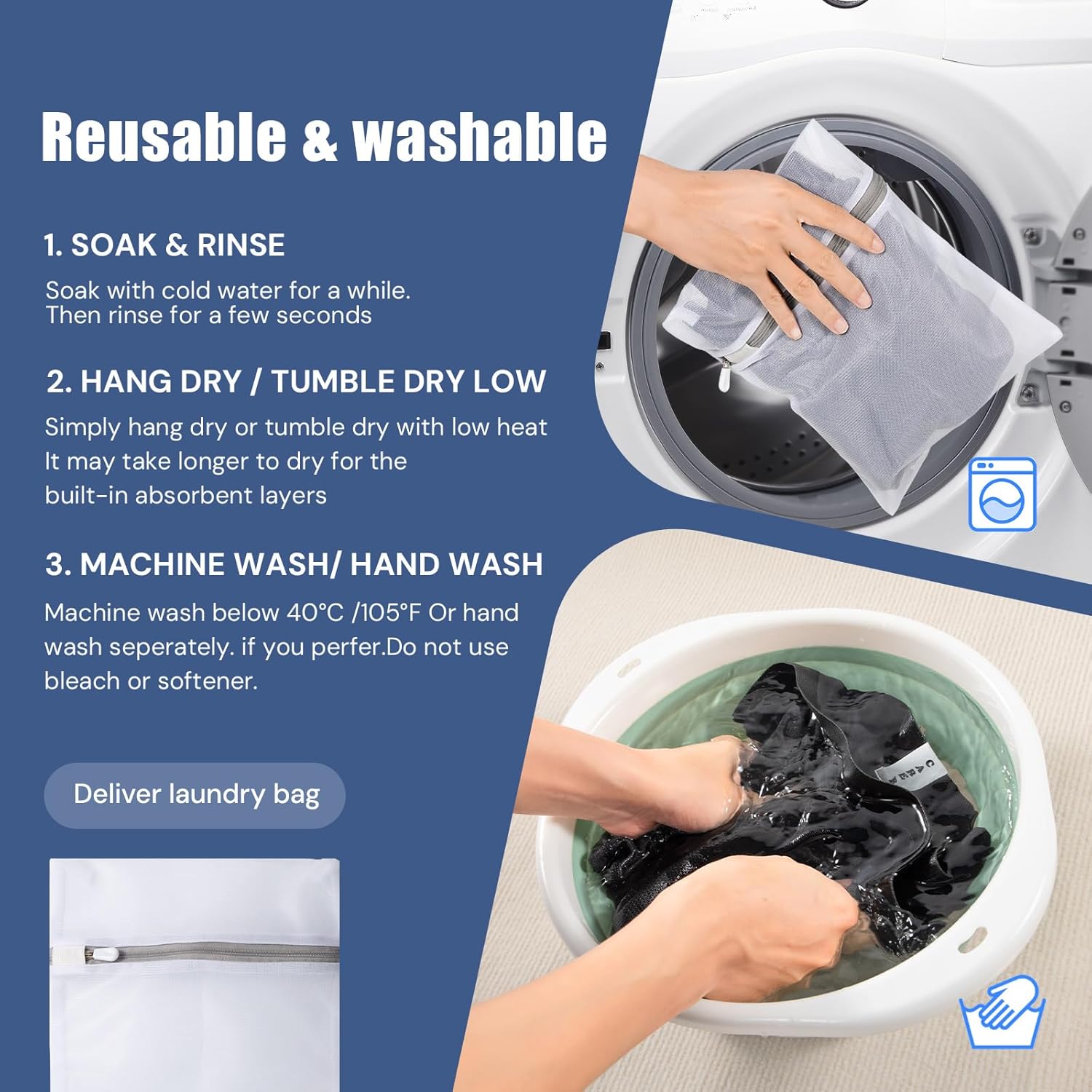 Reusable & washable

1. SOAK & RINSE

Soak with cold water for a while.
Then rinse for a few seconds

2. HANG DRY / TUMBLE DRY LOW

Simply hang dry or tumble dry with low heat
It may take longer to dry for the built-in absorbent layers

3. MACHINE WASH/ HAND WASH

Machine wash below 40°C /105°F Or hand wash seperately. if you perfer.Do not use bleach or softener.

Deliver laundry bag

CARE