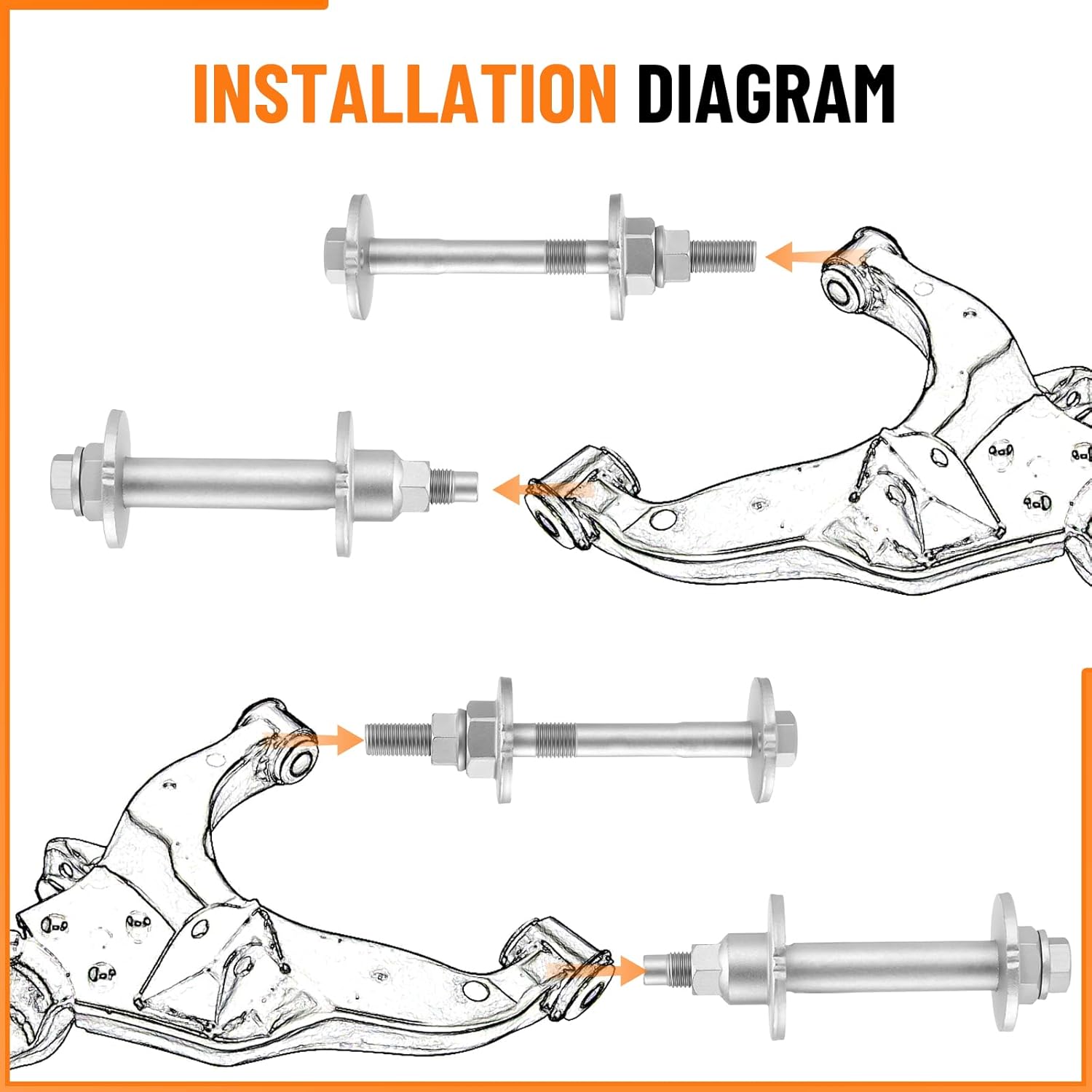 INSTALLATION DIAGRAM